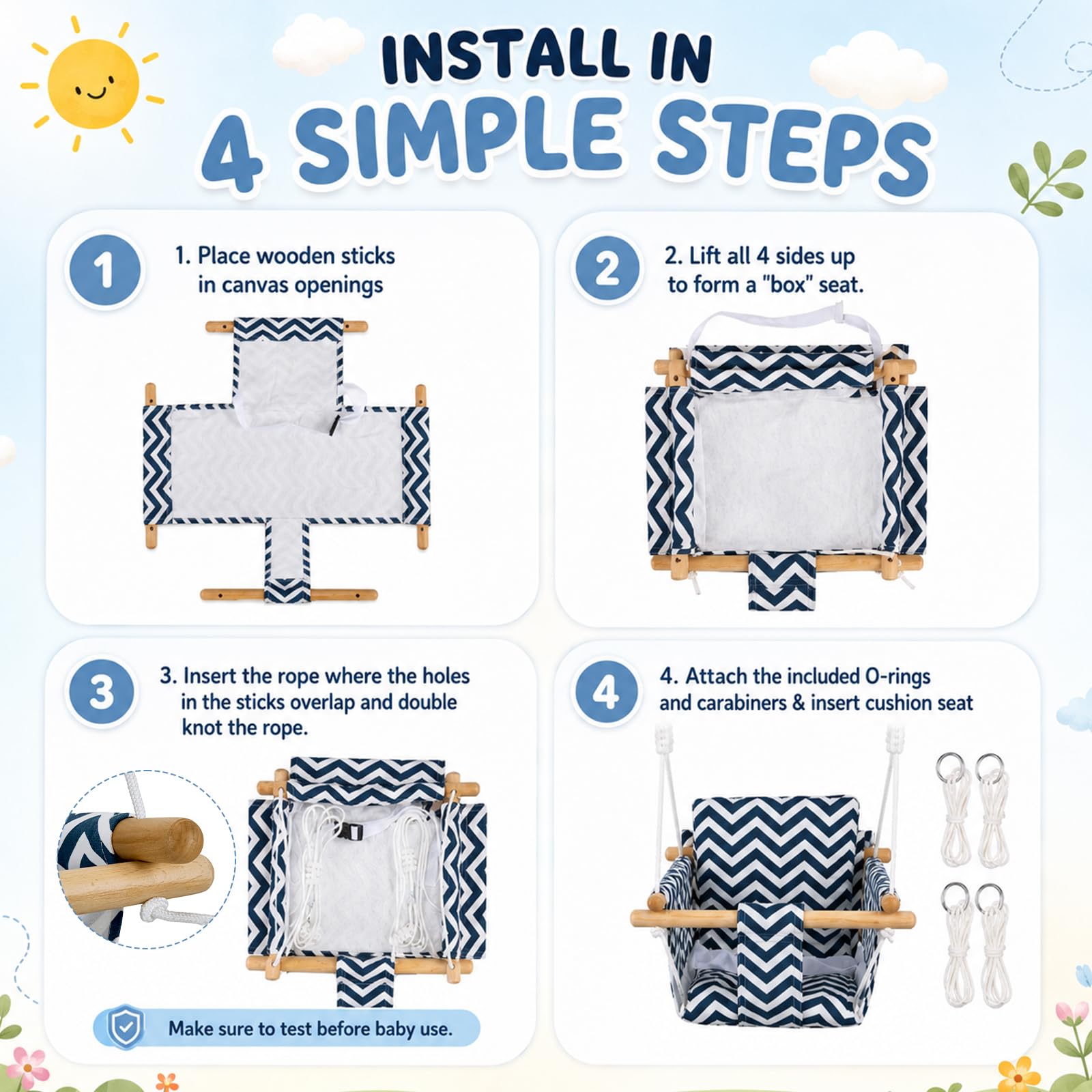 INSTALL IN
4 SIMPLE STEPS

1

1. Place wooden sticks in canvas openings

2

2. Lift all 4 sides up to form a "box" seat.

3

3. Insert the rope where the holes in the sticks overlap and double knot the rope.

Make sure to test before baby use.

4

4. Attach the included O-rings and carabiners & insert cushion seat