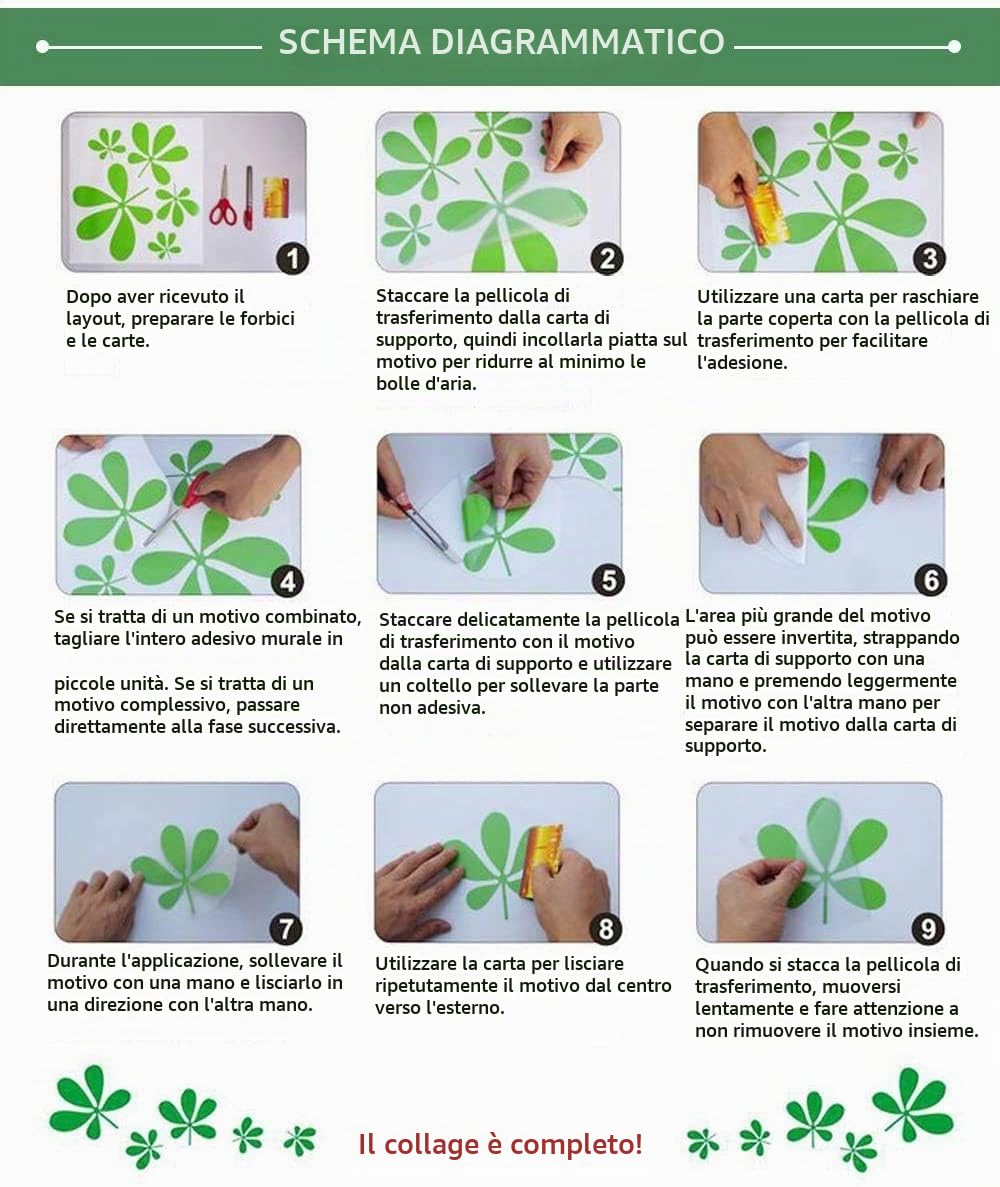 SCHEMA DIAGRAMMATICO

1

Dopo aver ricevuto il layout, preparare le forbici e le carte.

2

Staccare la pellicola di trasferimento dalla carta di supporto, quindi incollarla piatta sul motivo per ridurre al minimo le bolle d'aria.

3

Utilizzare una carta per raschiare la parte coperta con la pellicola di trasferimento per facilitare l'adesione.

4

Se si tratta di un motivo combinato, tagliare l'intero adesivo murale in

piccole unità. Se si tratta di un motivo complessivo, passare direttamente alla fase successiva.

5

Staccare delicatamente la pellicola di trasferimento con il motivo dalla carta di supporto e utilizzare un coltello per sollevare la parte non adesiva.

6

L'area più grande del motivo può essere invertita, strappando la carta di supporto con una mano e premendo leggermente il motivo con l'altra mano per separare il motivo dalla carta di supporto.

7

Durante l'applicazione, sollevare il motivo con una mano e lisciarlo in una direzione con l'altra mano.

8

Utilizzare la carta per lisciare ripetutamente il motivo dal centro verso l'esterno.

9

Quando si stacca la pellicola di trasferimento, muoversi lentamente e fare attenzione a non rimuovere il motivo insieme.

Il collage è completo!