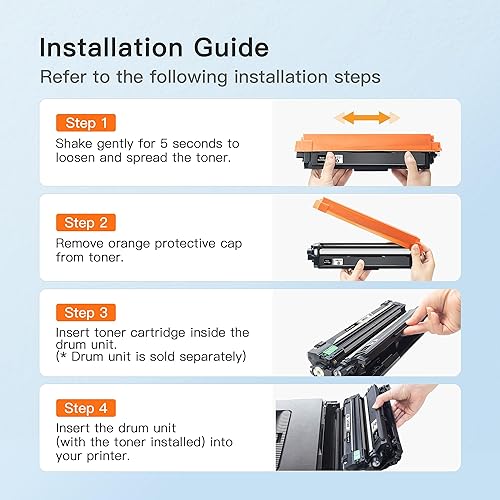 Installation Guide

Refer to the following installation steps

Step 1

Shake gently for 5 seconds to loosen and spread the toner.

Step 2

Remove orange protective cap from toner.

Step 3

Insert toner cartridge inside the drum unit.
(* Drum unit is sold separately)

Step 4

Insert the drum unit (with the toner installed) into your printer.