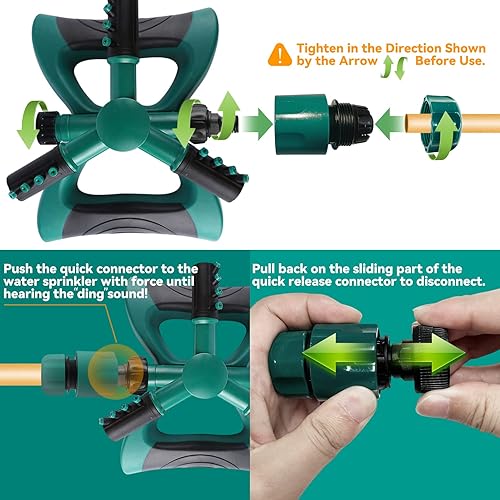 Tighten in the Direction Shown by the Arrow Before Use.

Push the quick connector to the water sprinkler with force until hearing the"ding"sound!

Pull back on the sliding part of the quick release connector to disconnect.