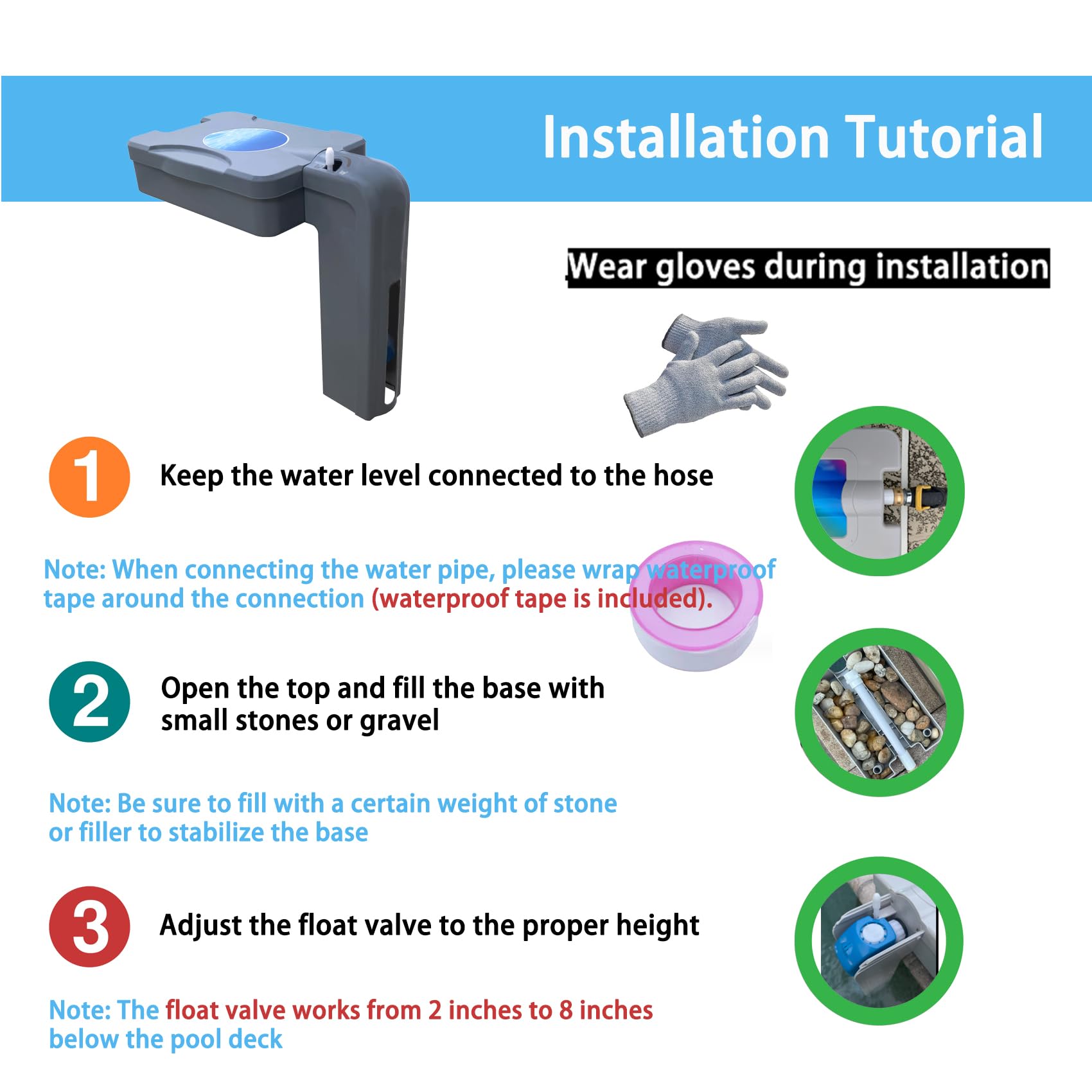 Installation Tutorial

Wear gloves during installation

1

Keep the water level connected to the hose

Note: When connecting the water pipe, please wrap waterproof tape around the connection (waterproof tape is included).

2

Open the top and fill the base with small stones or gravel

Note: Be sure to fill with a certain weight of stone or filler to stabilize the base

3

Adjust the float valve to the proper height

Note: The float valve works from 2 inches to 8 inches below the pool deck