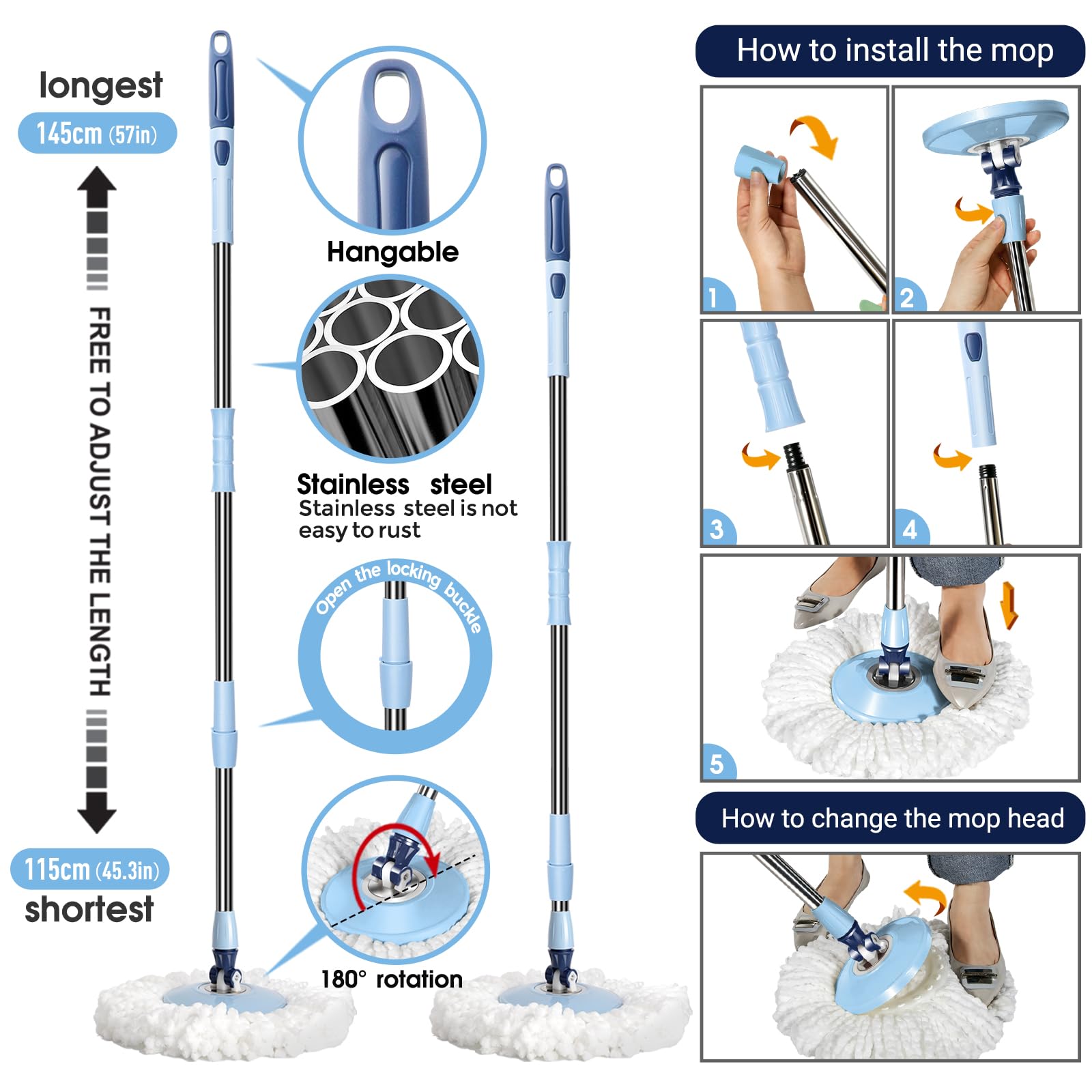 longest
145cm (57in)
FREE TO ADJUST THE LENGTH
115cm (45.3in)
shortest

Hangable

Stainless steel
Stainless steel is not easy to rust

Open the locking buckle

180° rotation

How to install the mop
1
2
3
4
5

How to change the mop head