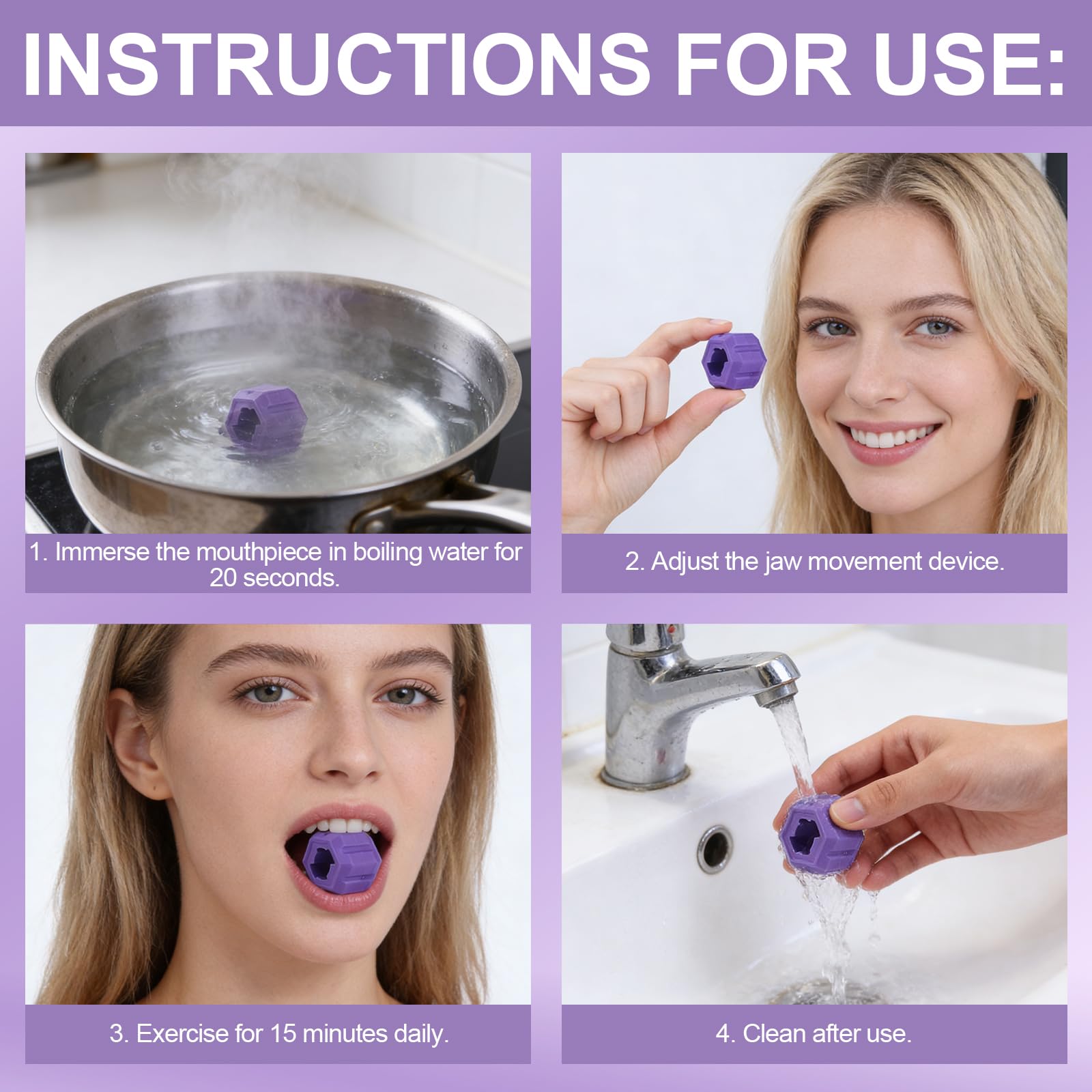 INSTRUCTIONS FOR USE:

1. Immerse the mouthpiece in boiling water for 20 seconds.

2. Adjust the jaw movement device.

3. Exercise for 15 minutes daily.

4. Clean after use.