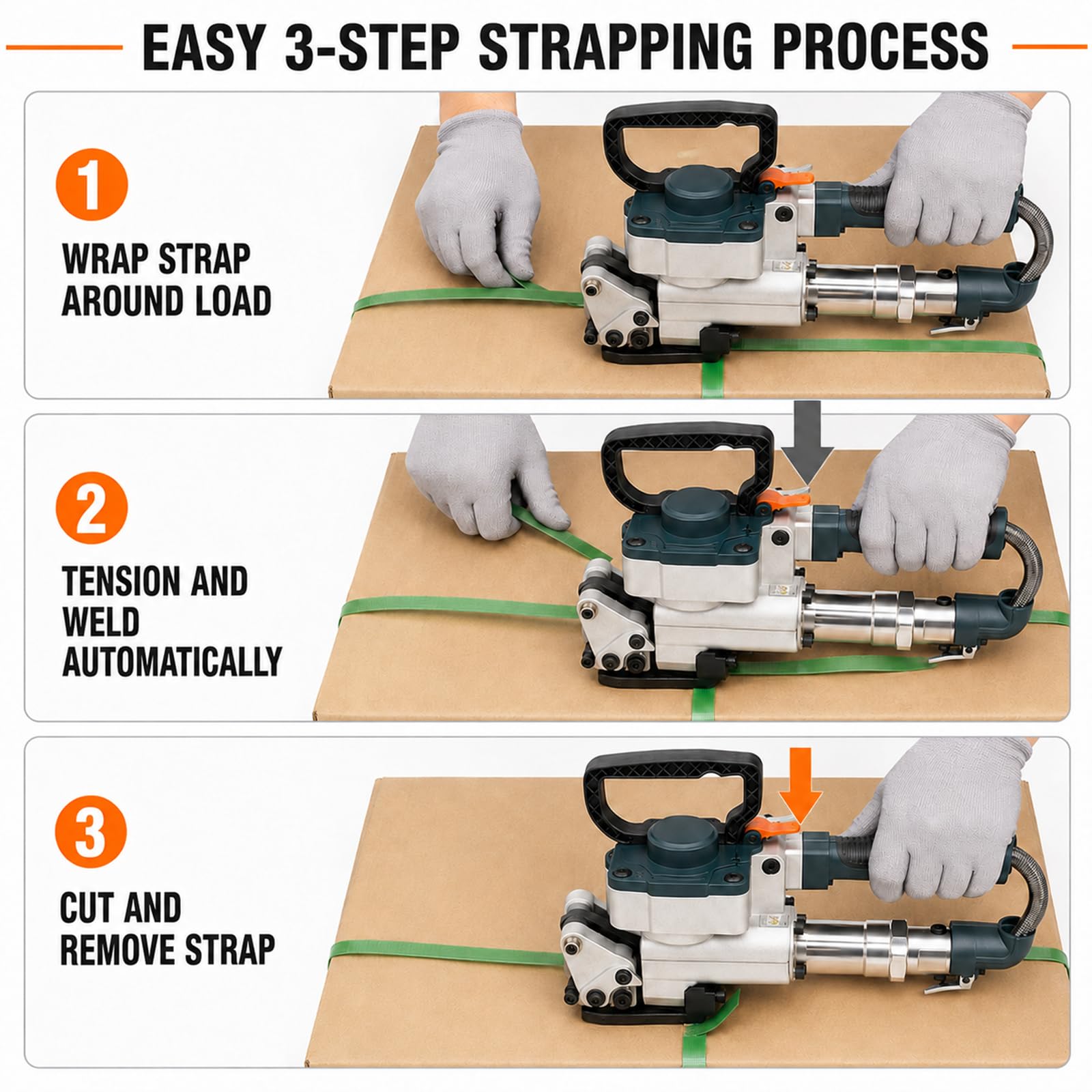 EASY 3-STEP STRAPPING PROCESS

1

WRAP STRAP AROUND LOAD

2

TENSION AND WELD AUTOMATICALLY

3

CUT AND REMOVE STRAP