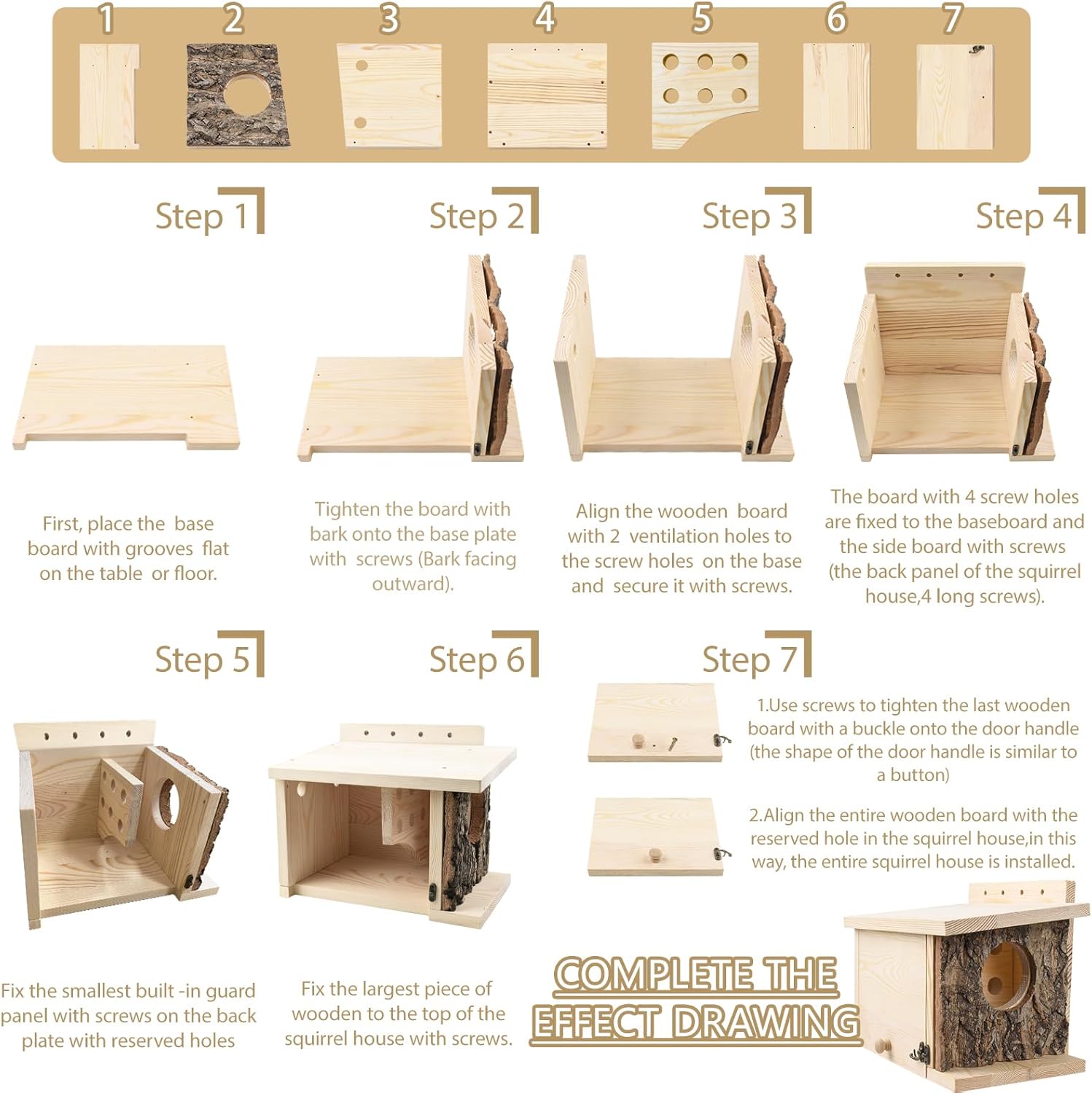 1 2 3 4 5 6 7

Step 1

First, place the base board with grooves flat on the table or floor.

Step 2

Tighten the board with bark onto the base plate with screws (Bark facing outward).

Step 3

Align the wooden board with 2 ventilation holes to the screw holes on the base and secure it with screws.

Step 4

The board with 4 screw holes are fixed to the baseboard and the side board with screws (the back panel of the squirrel house,4 long screws).

Step 5

Fix the smallest built -in guard panel with screws on the back plate with reserved holes

Step 6

Fix the largest piece of wooden to the top of the squirrel house with screws.

Step 7

1.Use screws to tighten the last wooden board with a buckle onto the door handle (the shape of the door handle is similar to a button)

2.Align the entire wooden board with the reserved hole in the squirrel house,in this way, the entire squirrel house is installed.

COMPLETE THE EFFECT DRAWING