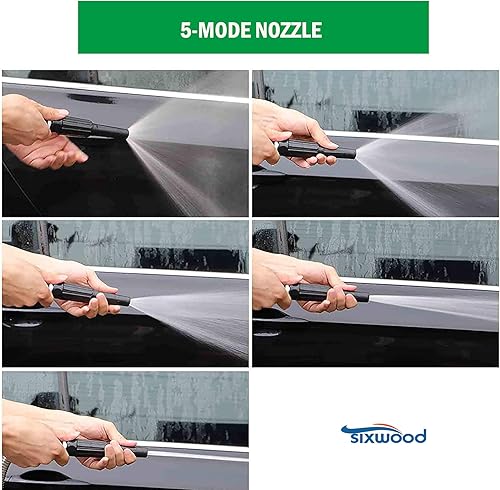 5-MODE NOZZLE

sixwood