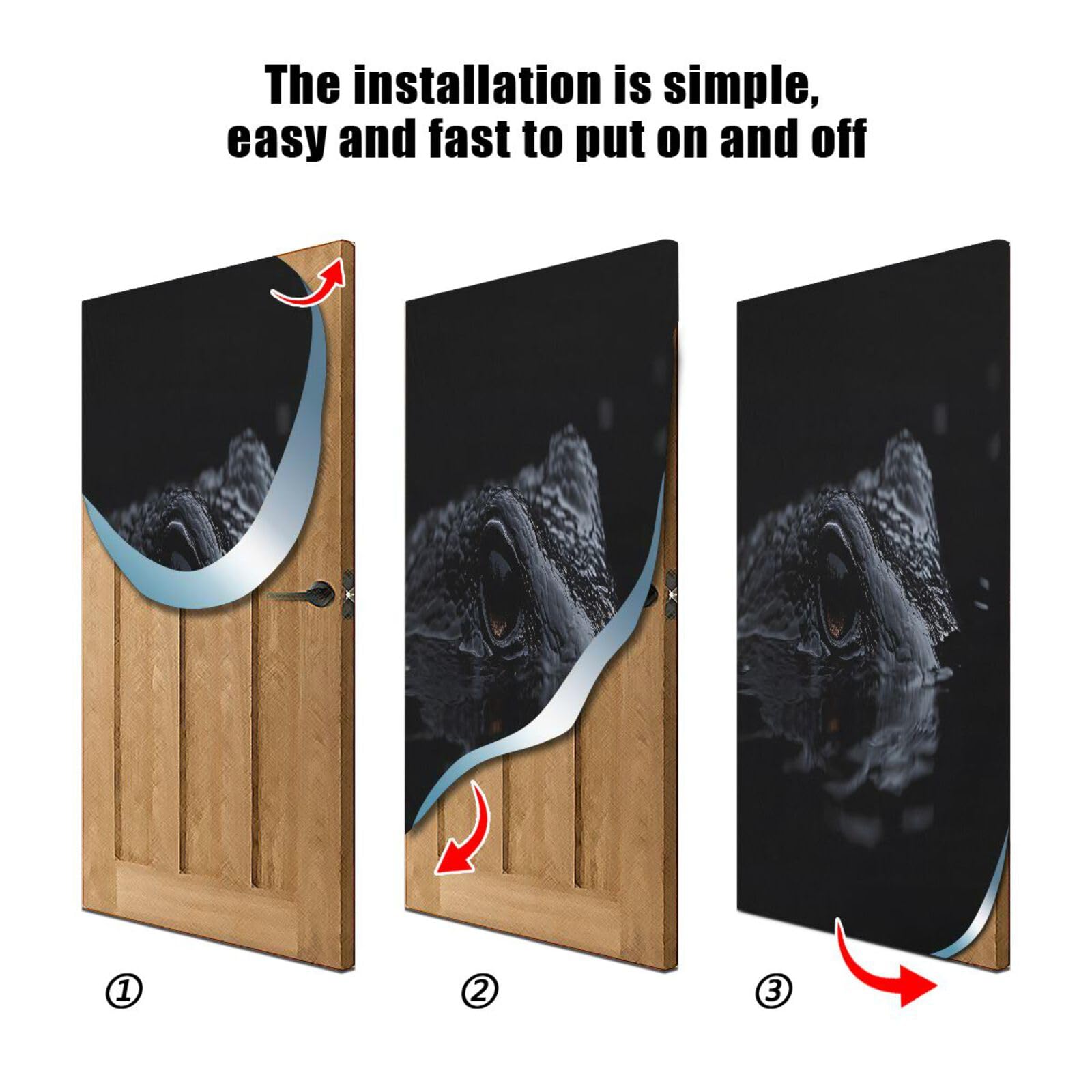 The installation is simple, easy and fast to put on and off

①

②

③