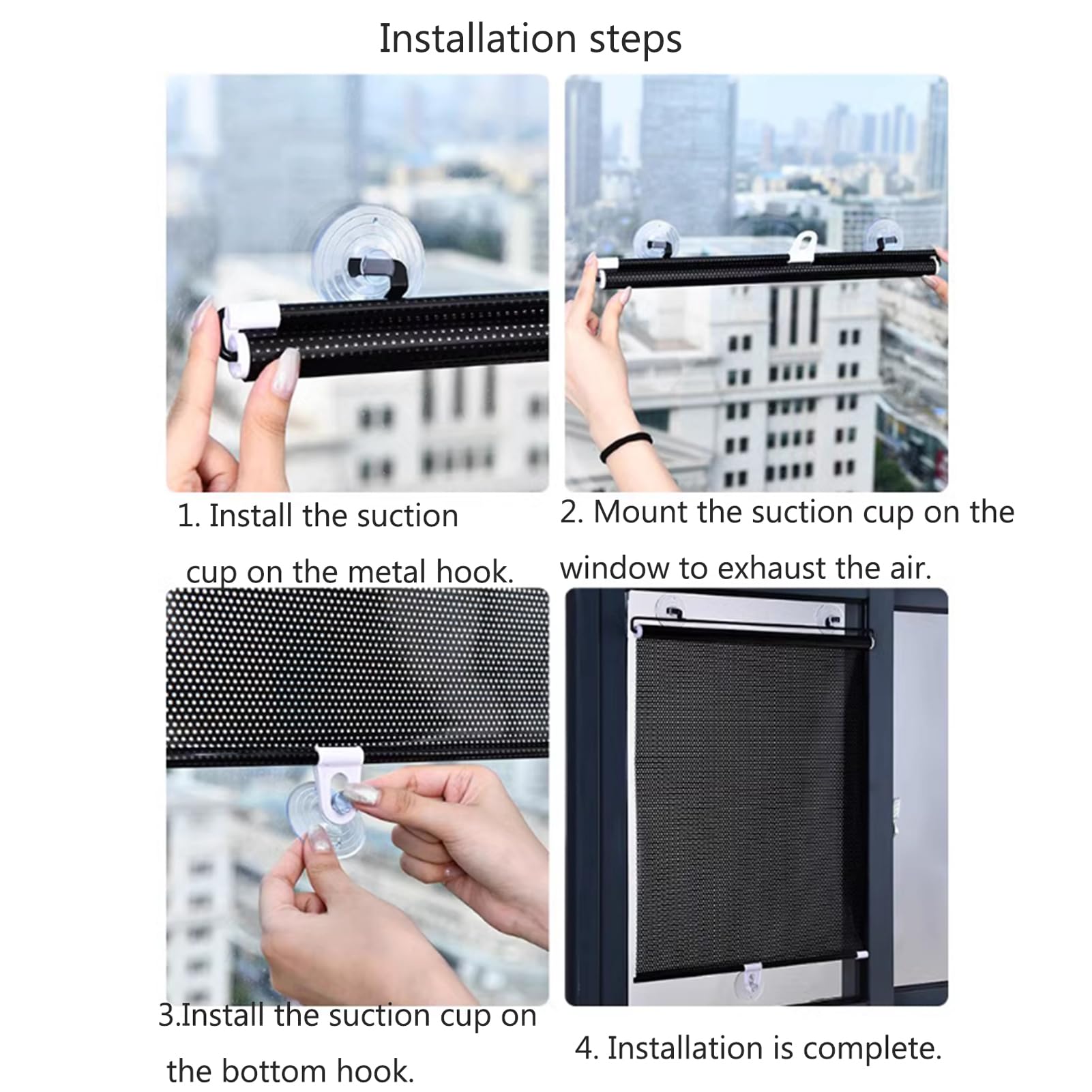 Installation steps

1. Install the suction cup on the metal hook.

2. Mount the suction cup on the window to exhaust the air.

3.Install the suction cup on the bottom hook.

4. Installation is complete.