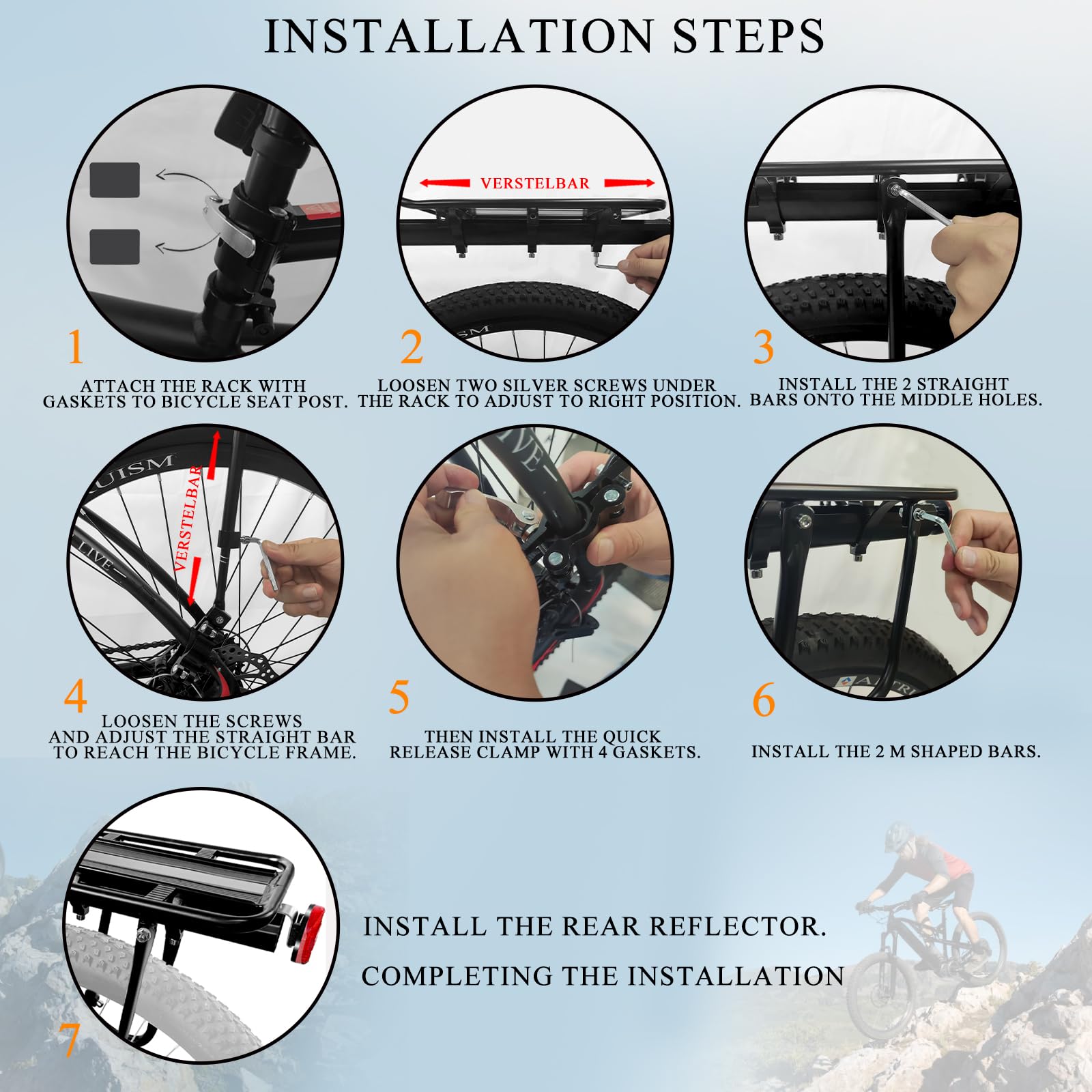 INSTALLATION STEPS

1

ATTACH THE RACK WITH GASKETS TO BICYCLE SEAT POST.

VERSTELBAR

2

LOOSEN TWO SILVER SCREWS UNDER THE RACK TO ADJUST TO RIGHT POSITION.

3

INSTALL THE 2 STRAIGHT BARS ONTO THE MIDDLE HOLES.

VERSTELBAR

4

LOOSEN THE SCREWS AND ADJUST THE STRAIGHT BAR TO REACH THE BICYCLE FRAME.

5

THEN INSTALL THE QUICK RELEASE CLAMP WITH 4 GASKETS.

6

INSTALL THE 2 M SHAPED BARS.

7

INSTALL THE REAR REFLECTOR.

COMPLETING THE INSTALLATION