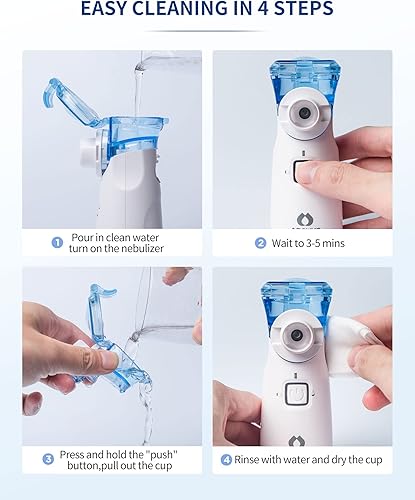 EASY CLEANING IN 4 STEPS

1 Pour in clean water turn on the nebulizer

2 Wait to 3-5 mins

3 Press and hold the "push" button,pull out the cup

4 Rinse with water and dry the cup