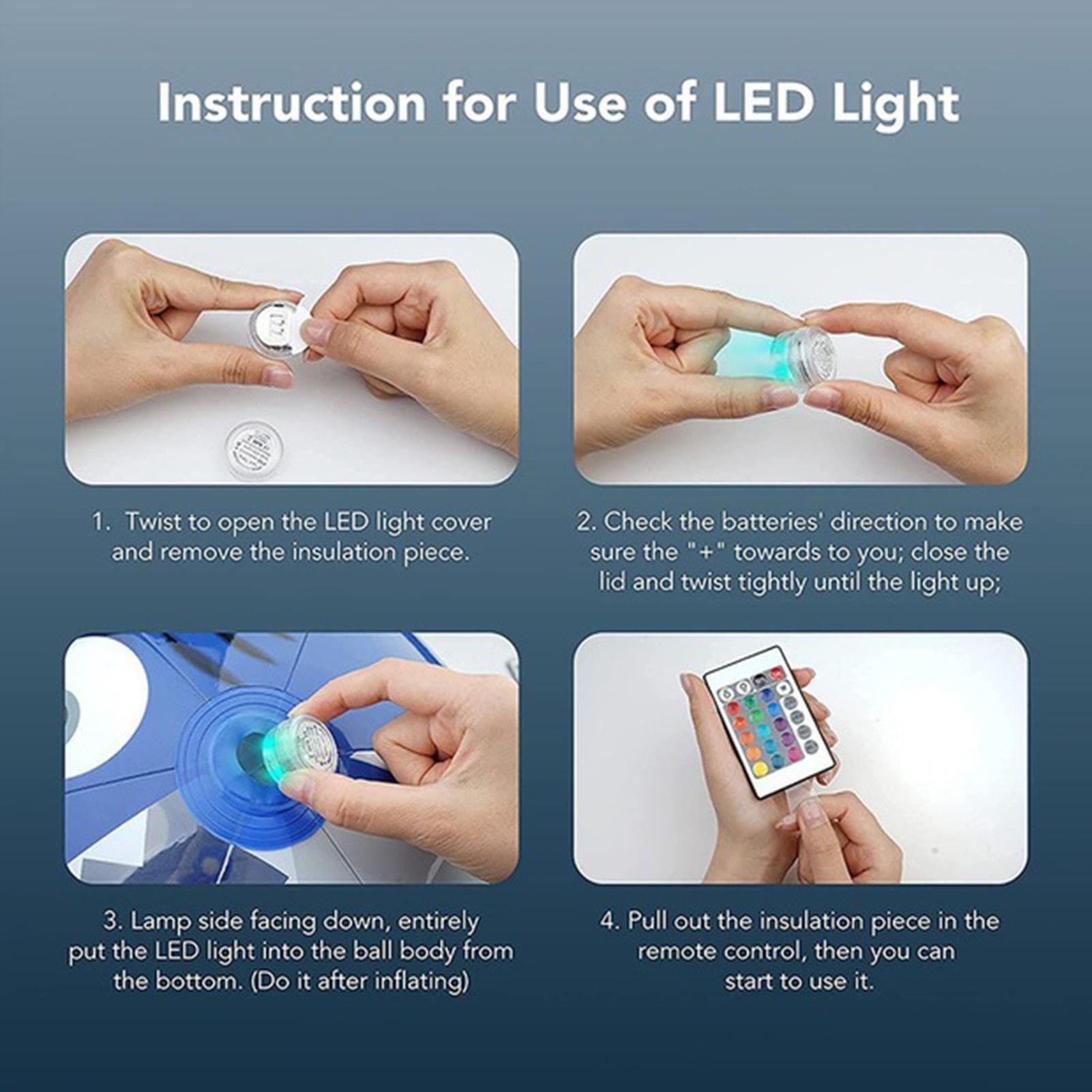 Instruction for Use of LED Light

1. Twist to open the LED light cover and remove the insulation piece.

2. Check the batteries' direction to make sure the "+" towards to you; close the lid and twist tightly until the light up;

3. Lamp side facing down, entirely put the LED light into the ball body from the bottom. (Do it after inflating)

4. Pull out the insulation piece in the remote control, then you can start to use it.