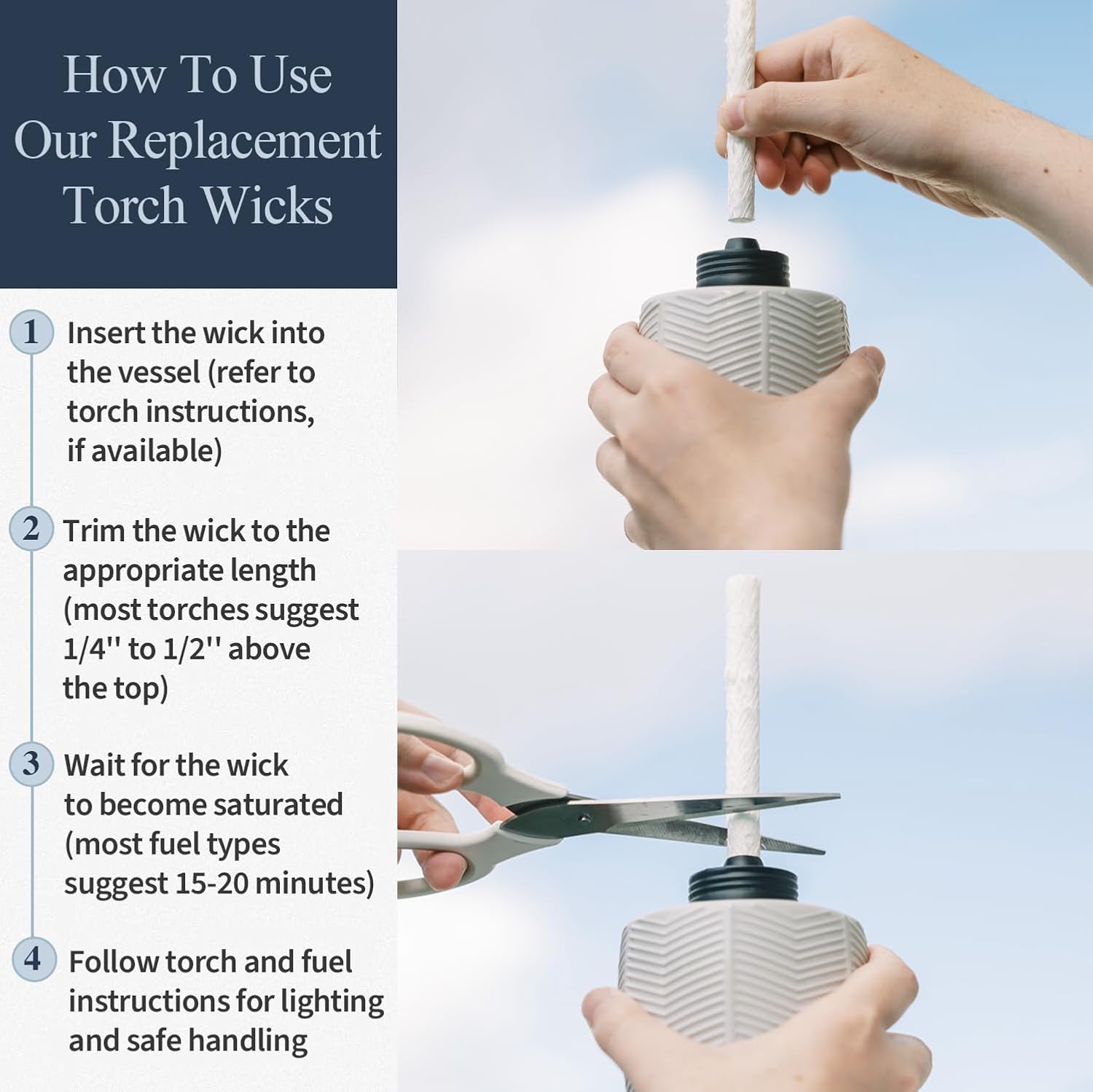 How To Use Our Replacement Torch Wicks

1 Insert the wick into the vessel (refer to torch instructions, if available)

2 Trim the wick to the appropriate length (most torches suggest 1/4'' to 1/2'' above the top)

3 Wait for the wick to become saturated (most fuel types suggest 15-20 minutes)

4 Follow torch and fuel instructions for lighting and safe handling