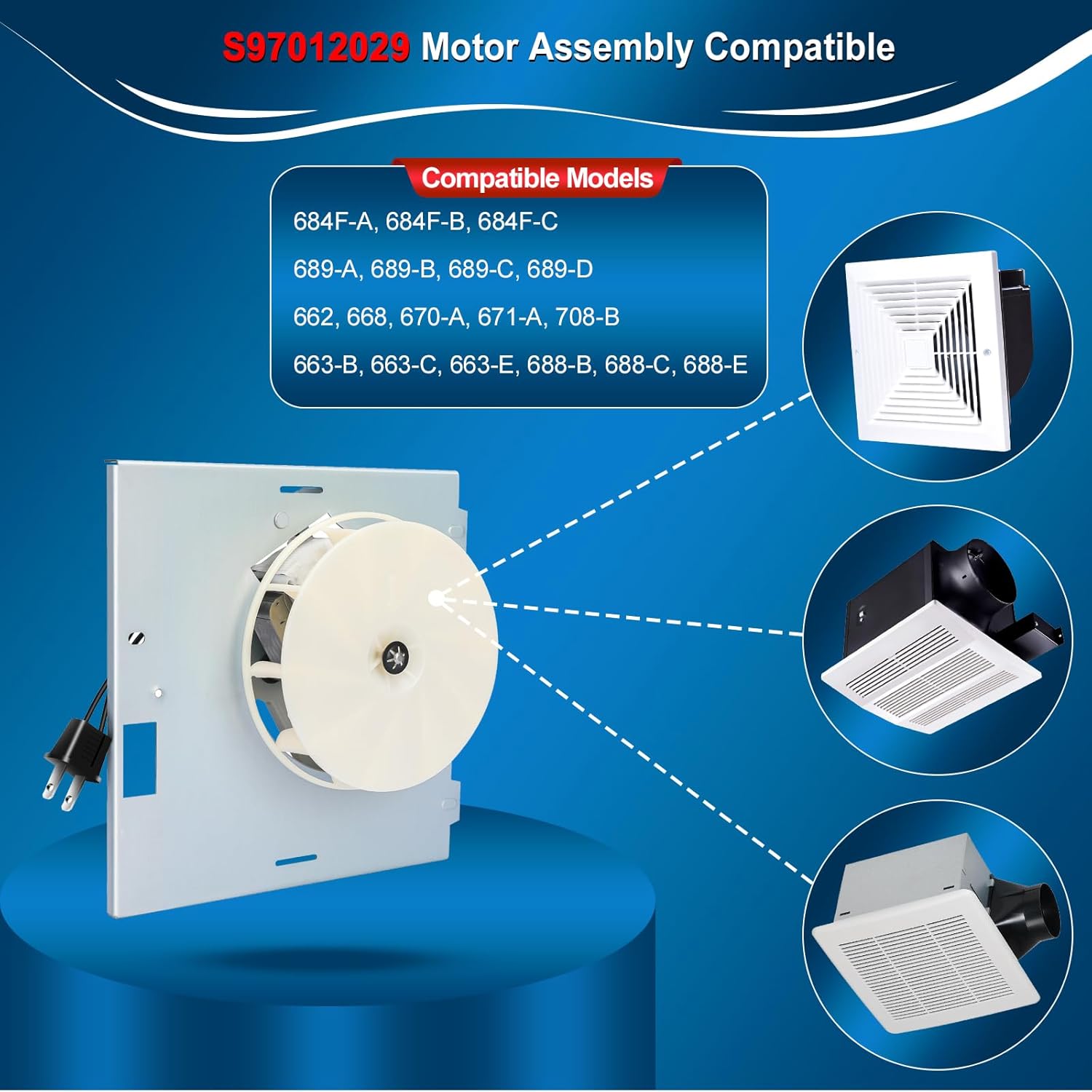 S97012029 Motor Assembly Compatible

Compatible Models

684F-A, 684F-B, 684F-C

689-A, 689-B, 689-C, 689-D

662, 668, 670-A, 671-A, 708-B

663-B, 663-C, 663-E, 688-B, 688-C, 688-E