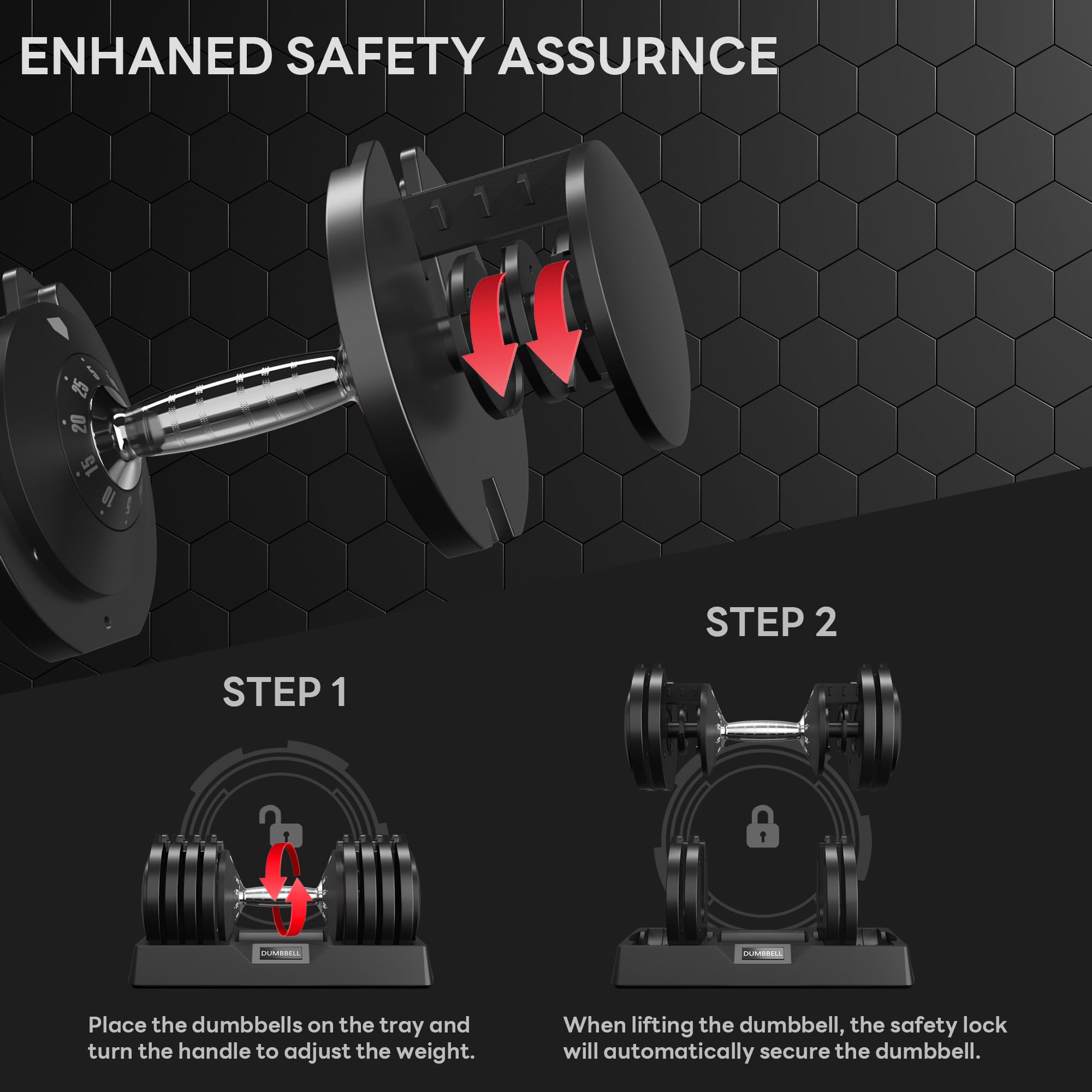 ENHANED SAFETY ASSURNCE

25
20
15
10
5

STEP 1

DUMBBELL

Place the dumbbells on the tray and turn the handle to adjust the weight.

STEP 2

DUMBBELL

When lifting the dumbbell, the safety lock will automatically secure the dumbbell.