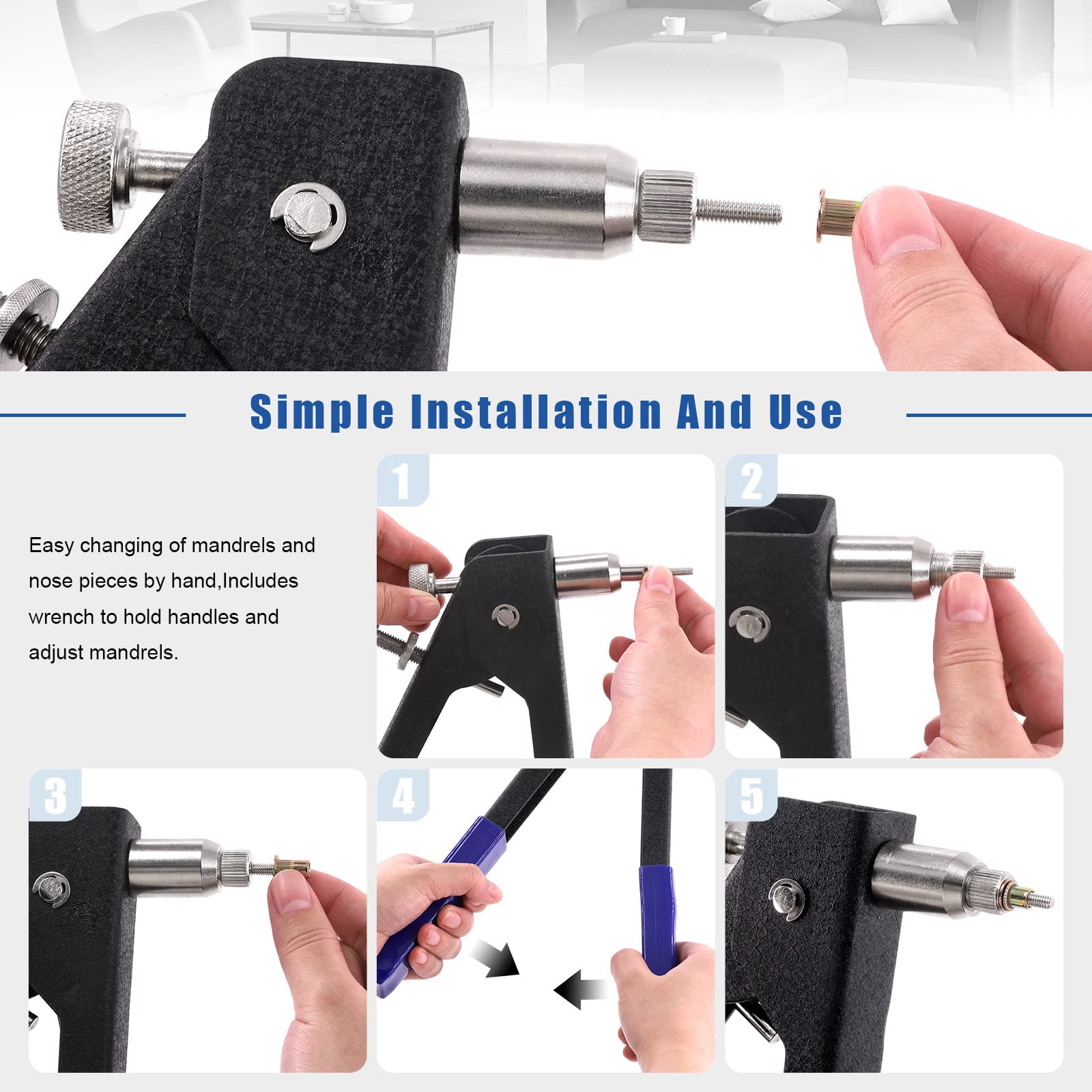 Simple Installation And Use

Easy changing of mandrels and nose pieces by hand,Includes wrench to hold handles and adjust mandrels.

1

2

3

4

5