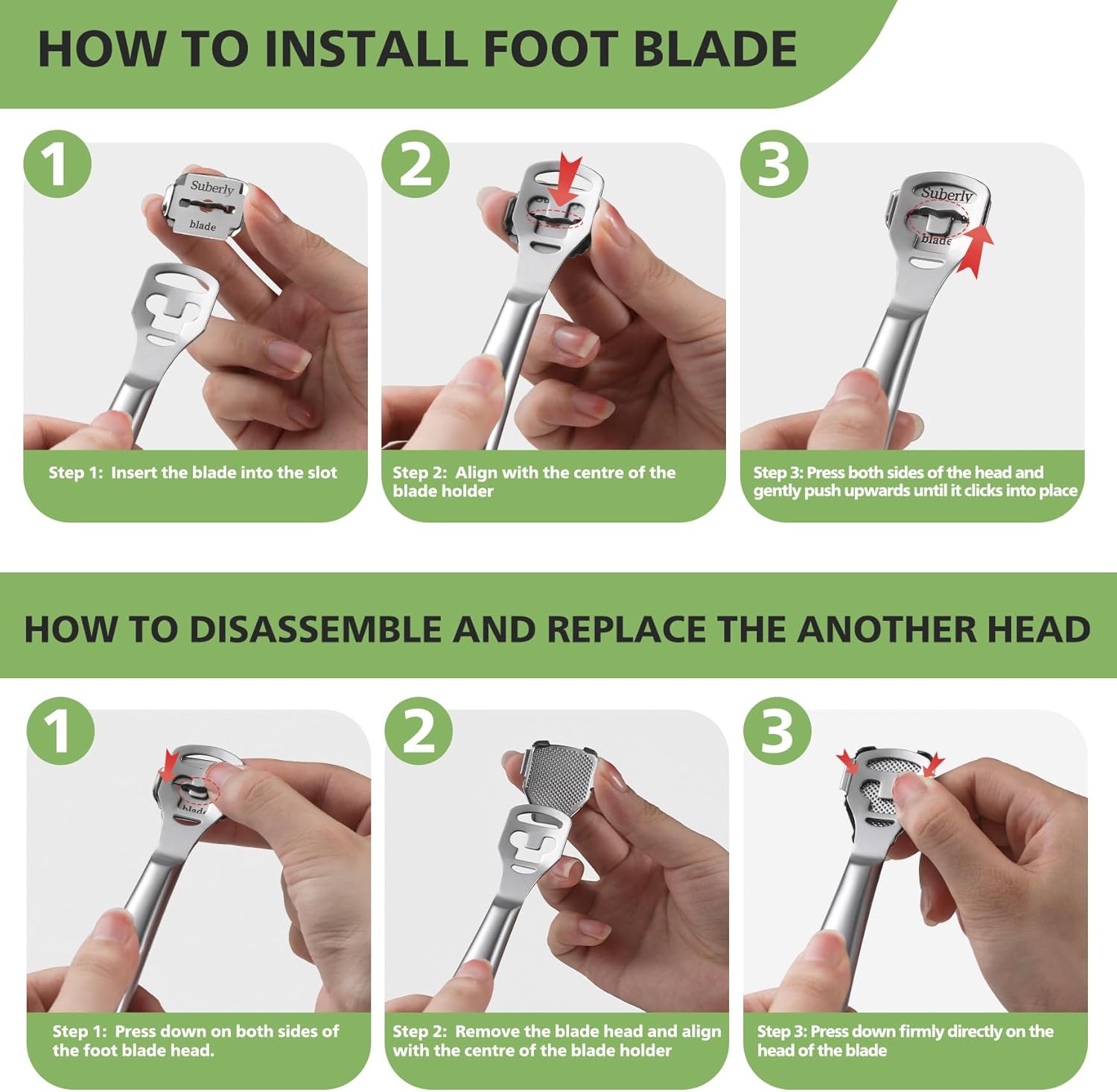 HOW TO INSTALL FOOT BLADE

1

Suberly

blade

Step 1: Insert the blade into the slot

2

Step 2: Align with the centre of the blade holder

3

Suberly

blade

Step 3: Press both sides of the head and gently push upwards until it clicks into place

HOW TO DISASSEMBLE AND REPLACE THE ANOTHER HEAD

1

blade

Step 1: Press down on both sides of the foot blade head.

2

Step 2: Remove the blade head and align with the centre of the blade holder

3

Step 3: Press down firmly directly on the head of the blade