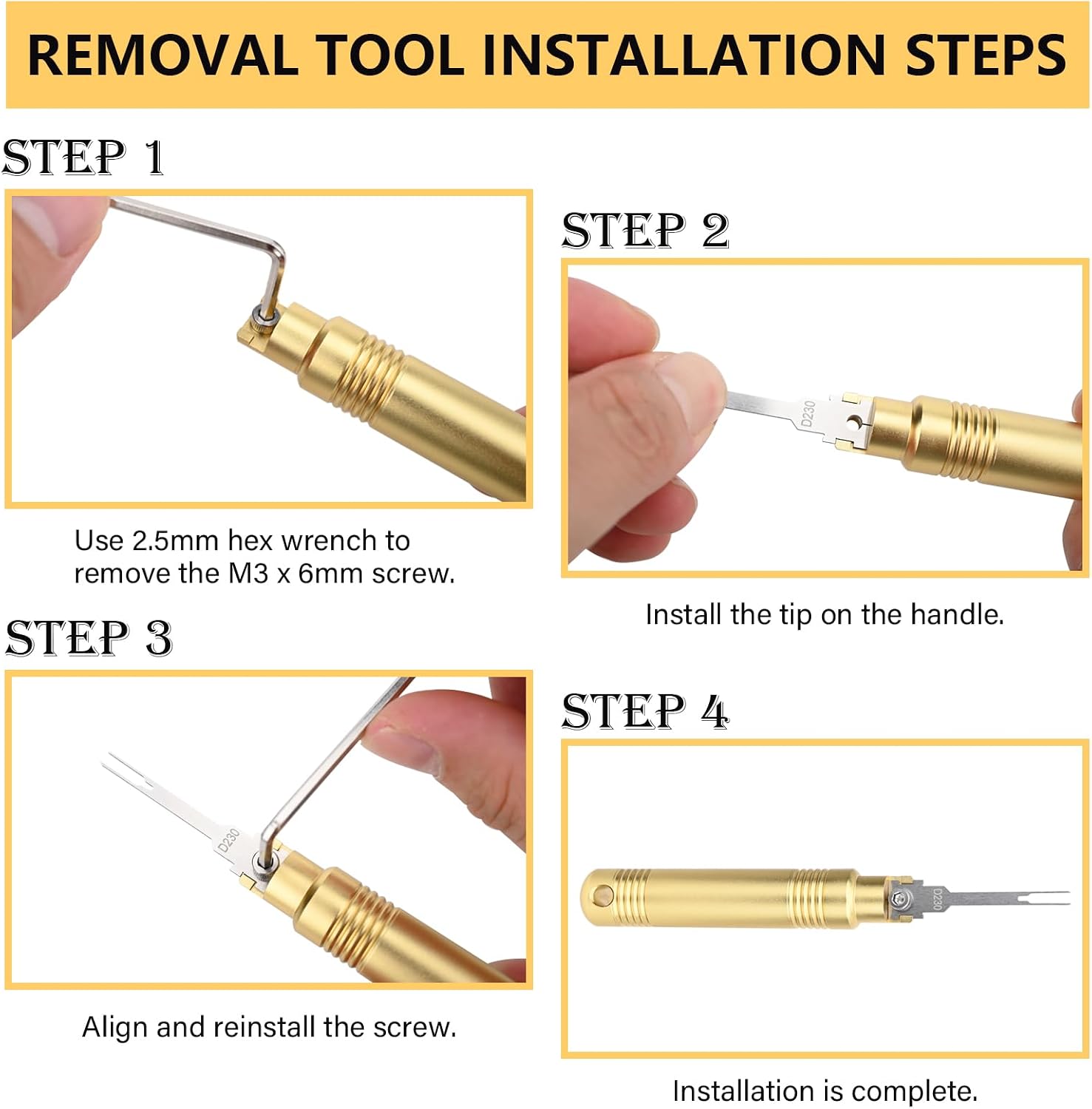 REMOVAL TOOL INSTALLATION STEPS

STEP 1

Use 2.5mm hex wrench to remove the M3 x 6mm screw.

STEP 2

D230

Install the tip on the handle.

STEP 3

D230

Align and reinstall the screw.

STEP 4

D230

Installation is complete.