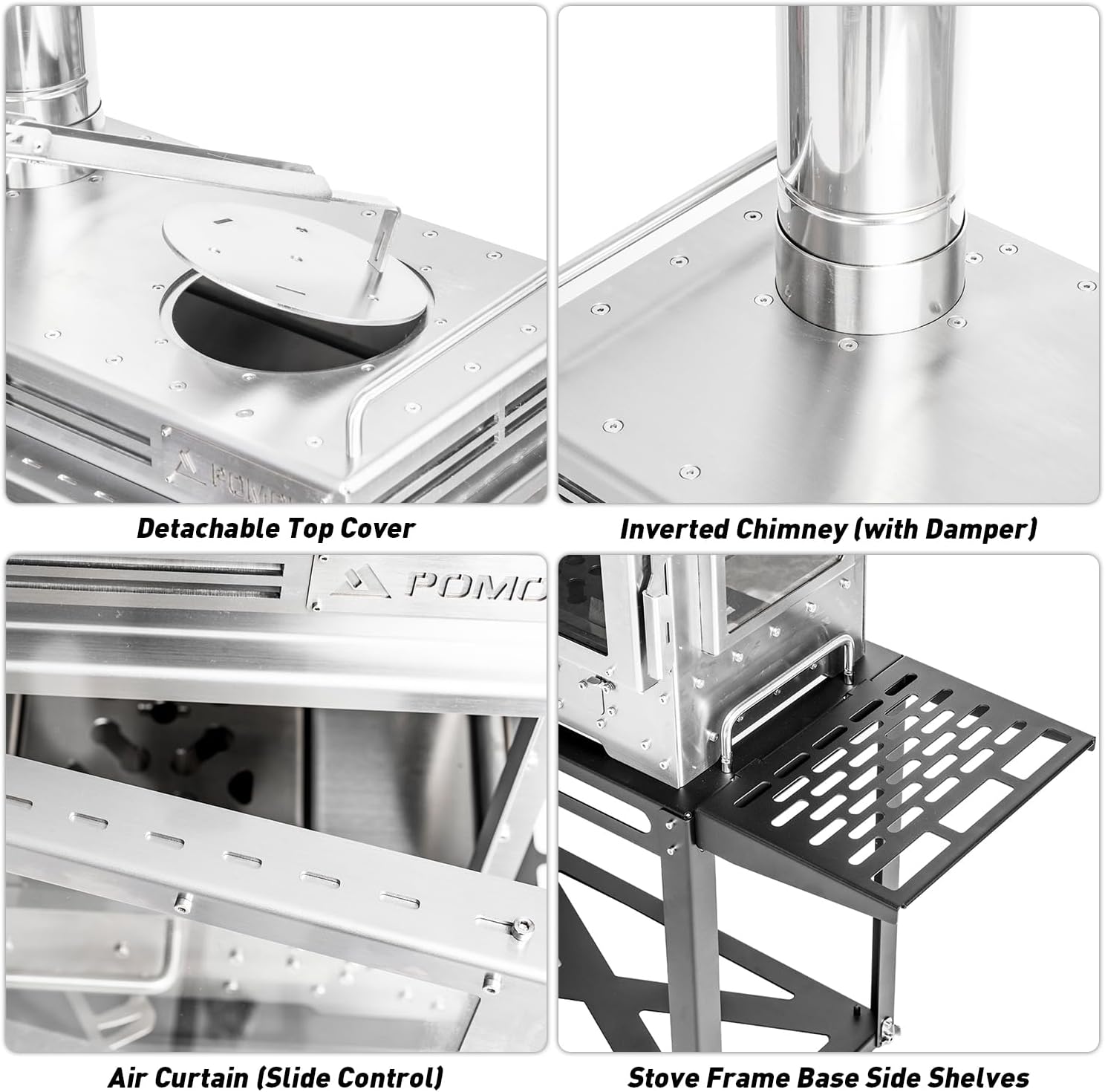 POMO

Detachable Top Cover

Inverted Chimney (with Damper)

POMO

Air Curtain (Slide Control)

Stove Frame Base Side Shelves