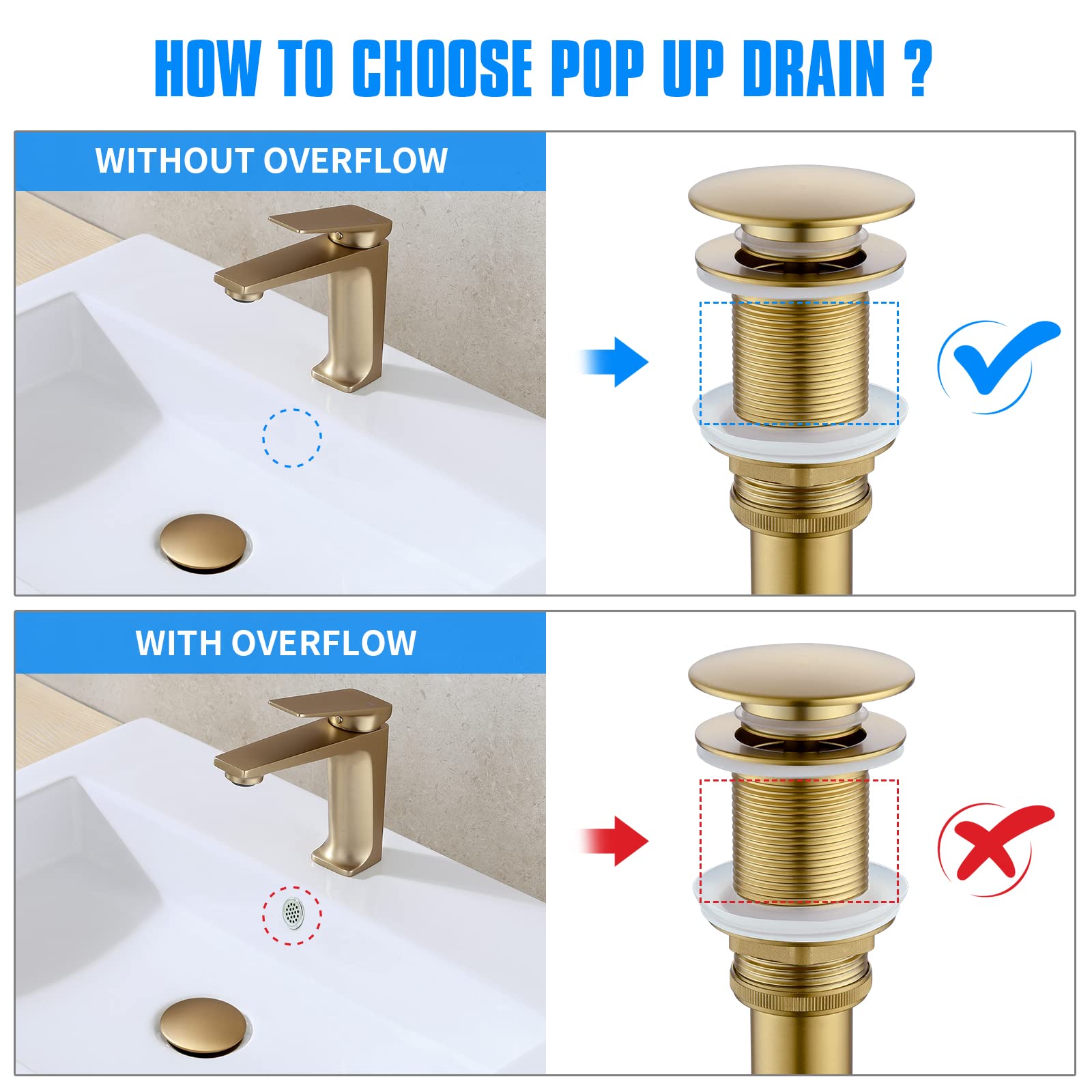 HOW TO CHOOSE POP UP DRAIN ?

WITHOUT OVERFLOW

WITH OVERFLOW