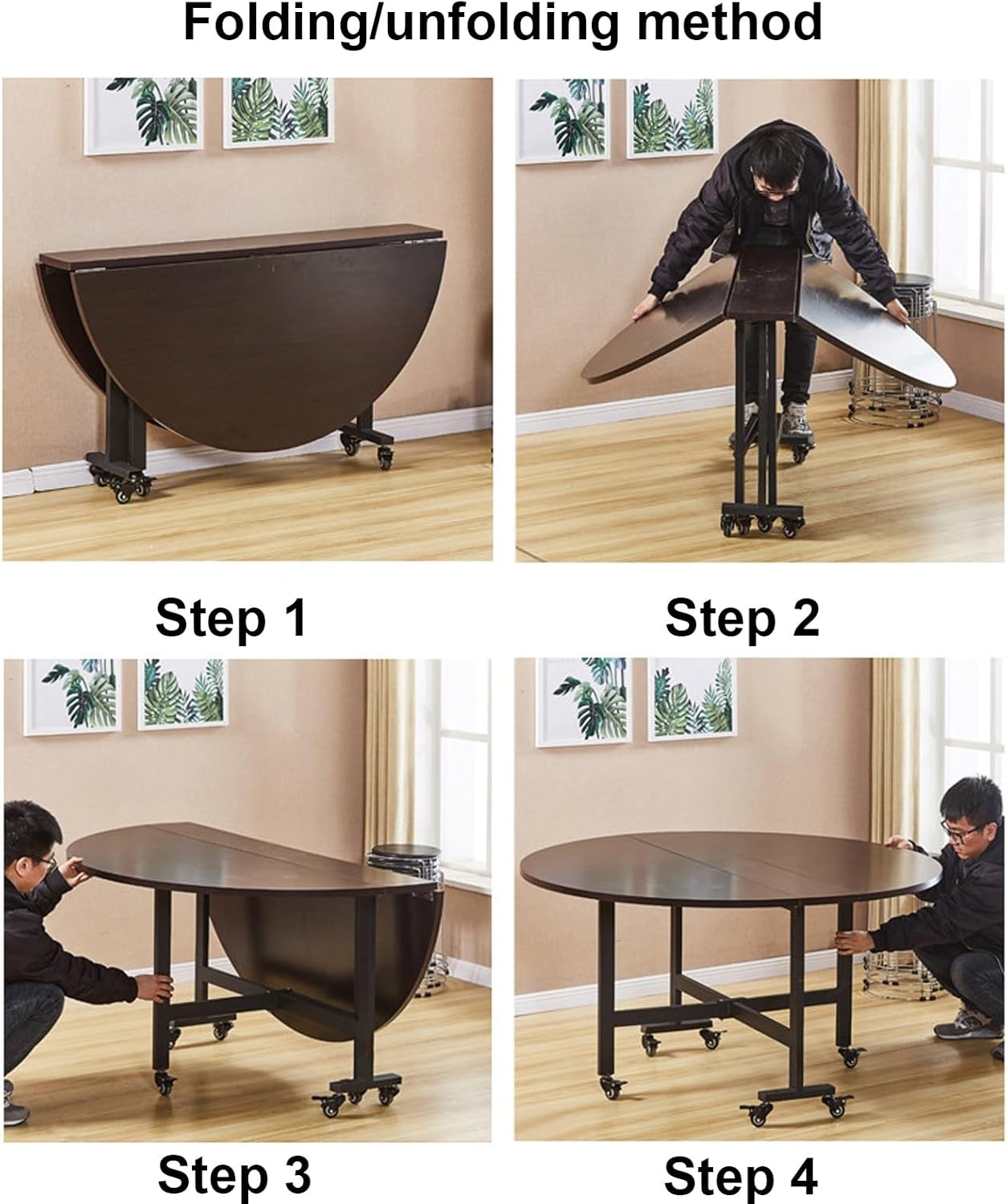 Folding/unfolding method

Step 1

Step 2

Step 3

Step 4