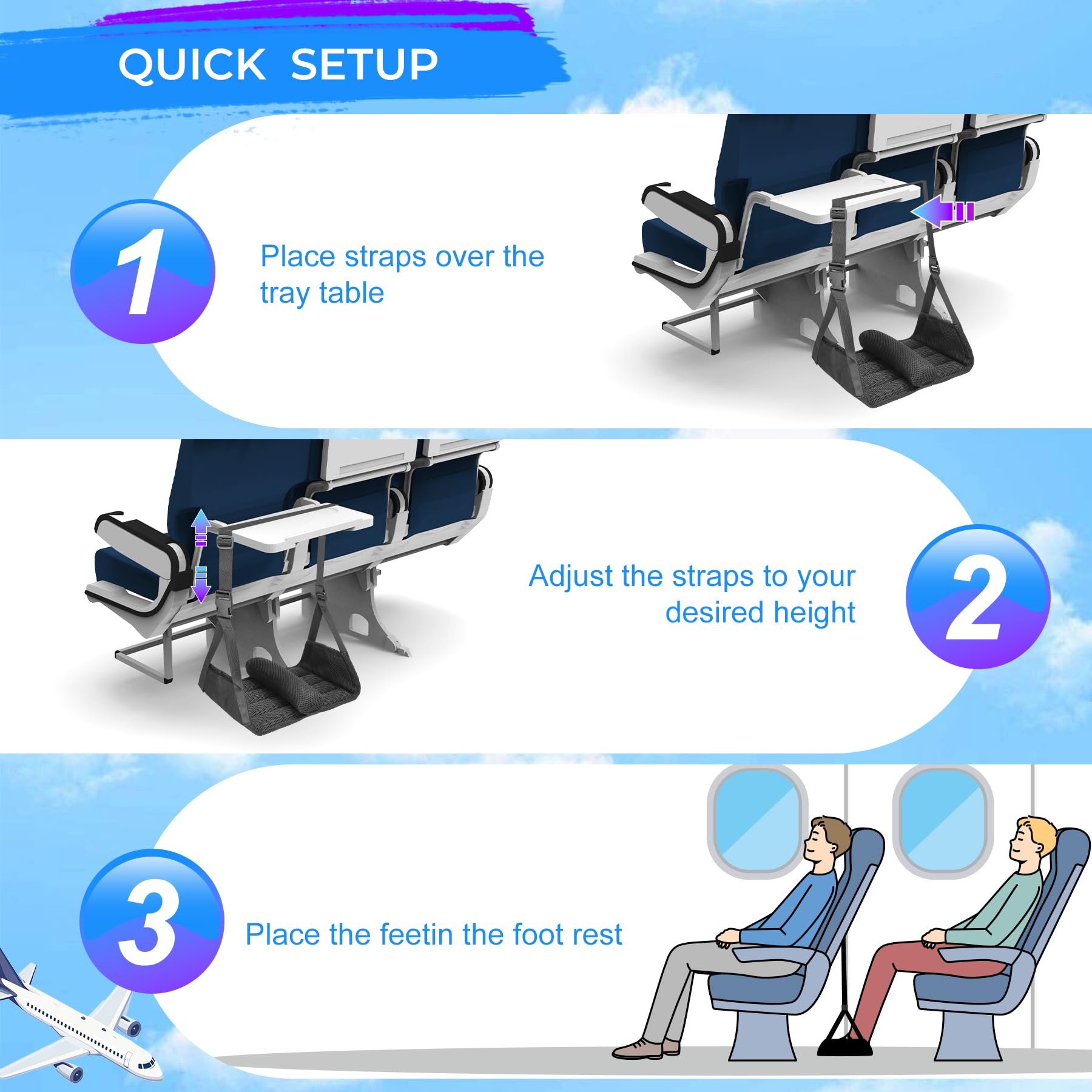 QUICK SETUP

1

Place straps over the tray table

Adjust the straps to your desired height

2

3

Place the feetin the foot rest