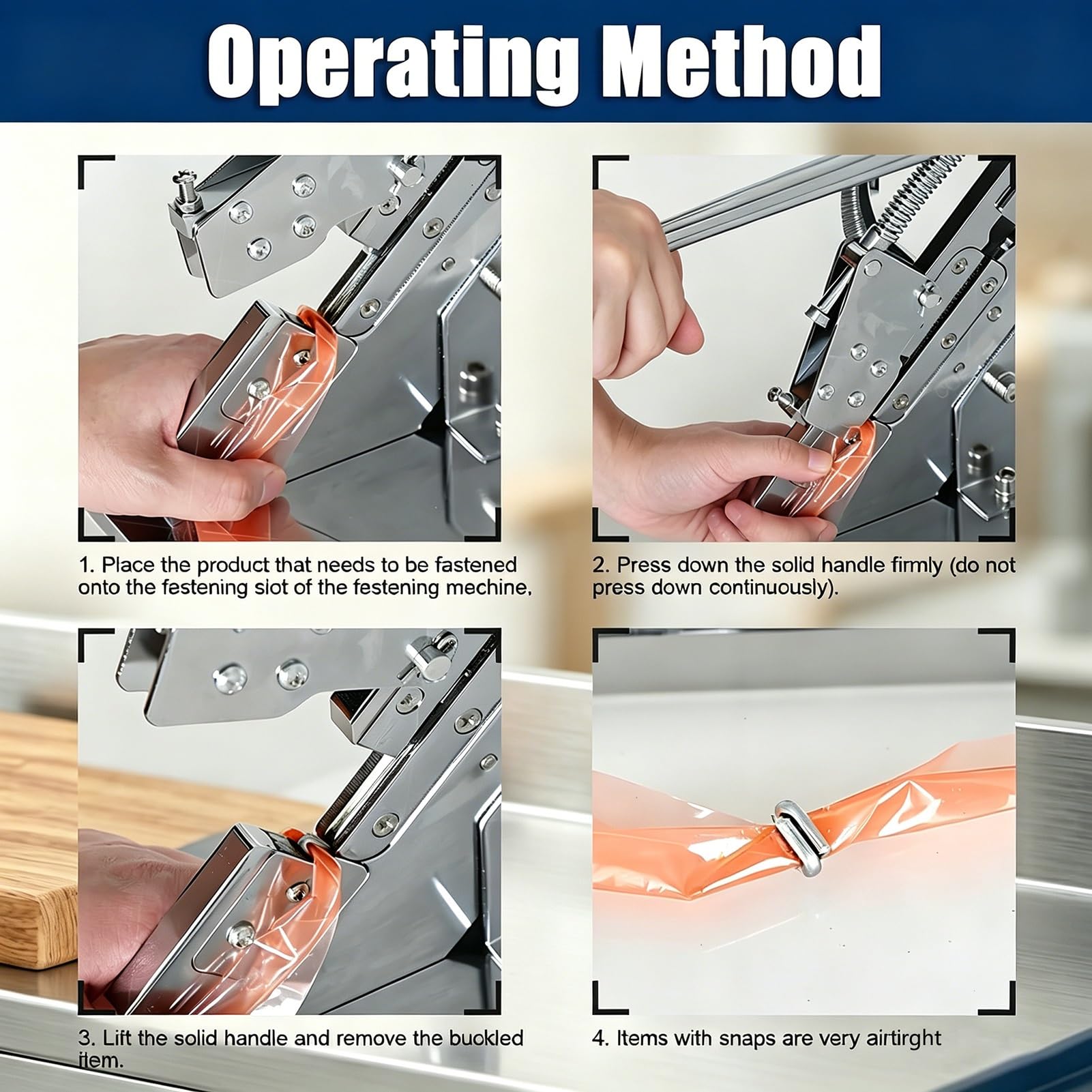 Operating Method

1. Place the product that needs to be fastened onto the festening slot of the festening mechine,

2. Press down the solid handle firmly (do not press down continuously).

3. Lift the solid handle and remove the buckled item.

4. Items with snaps are very airtirght