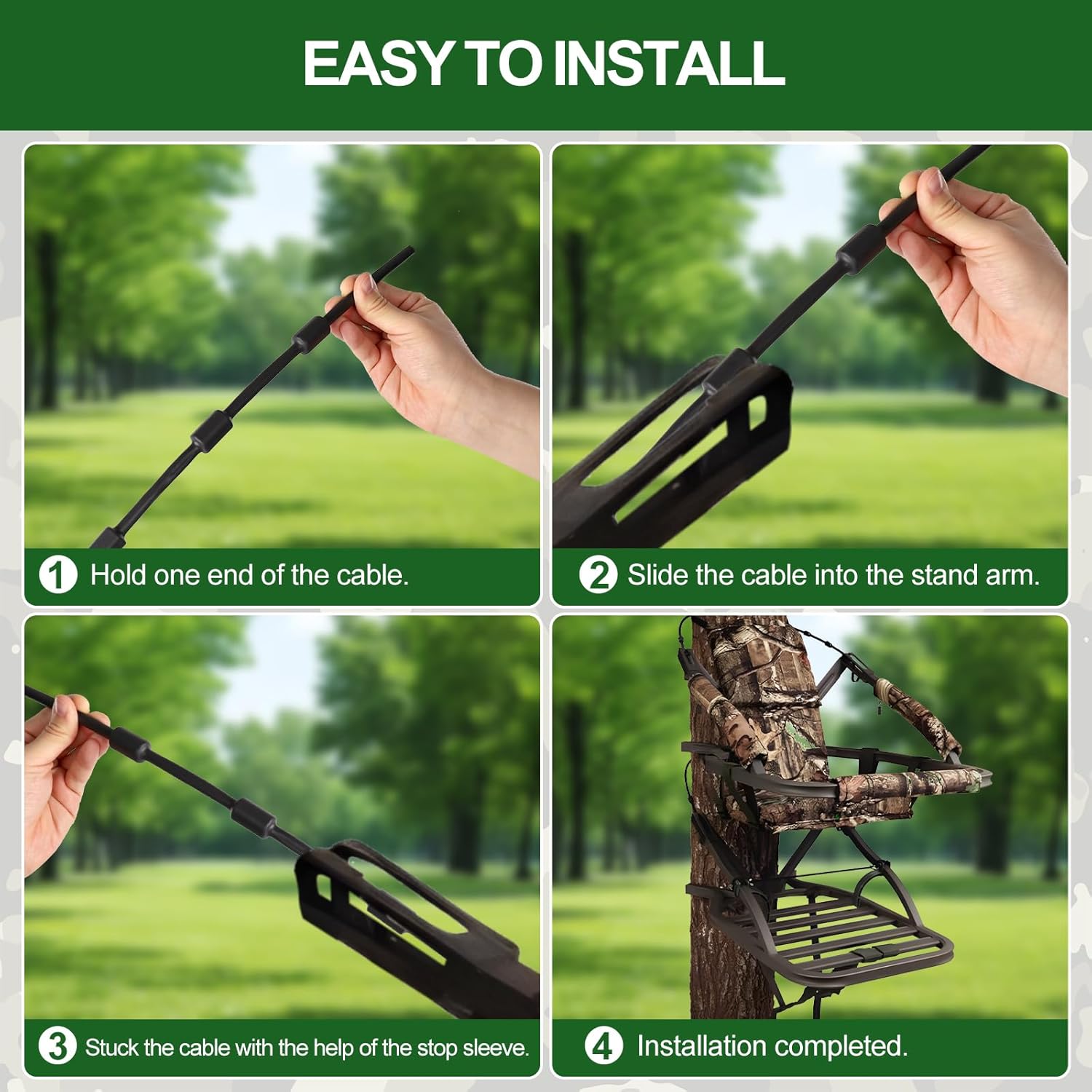 EASY TO INSTALL

1 Hold one end of the cable.

2 Slide the cable into the stand arm.

3 Stuck the cable with the help of the stop sleeve.

4 Installation completed.