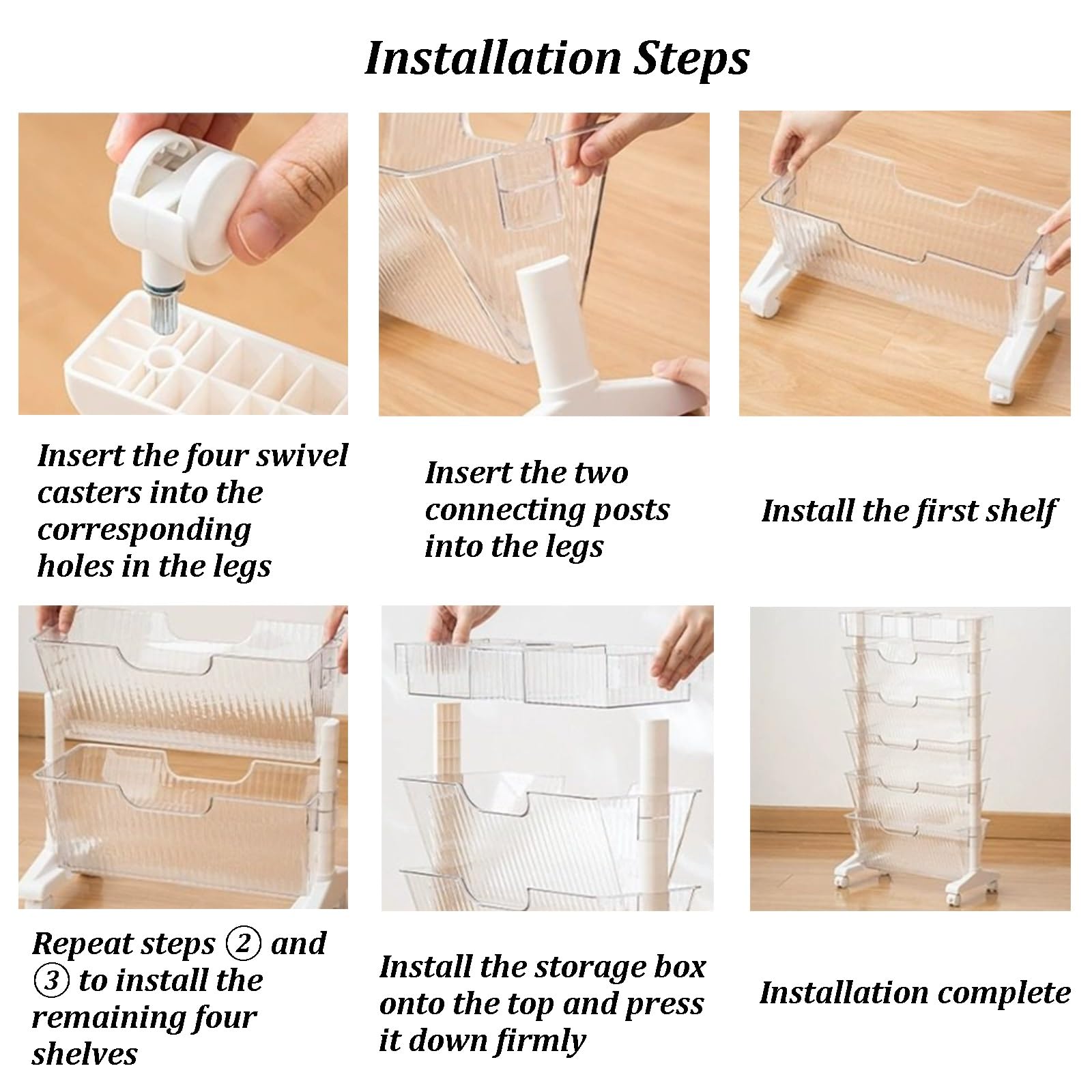 Installation Steps

Insert the four swivel casters into the corresponding holes in the legs

Insert the two connecting posts into the legs

Install the first shelf

Repeat steps ② and ③ to install the remaining four shelves

Install the storage box onto the top and press it down firmly

Installation complete