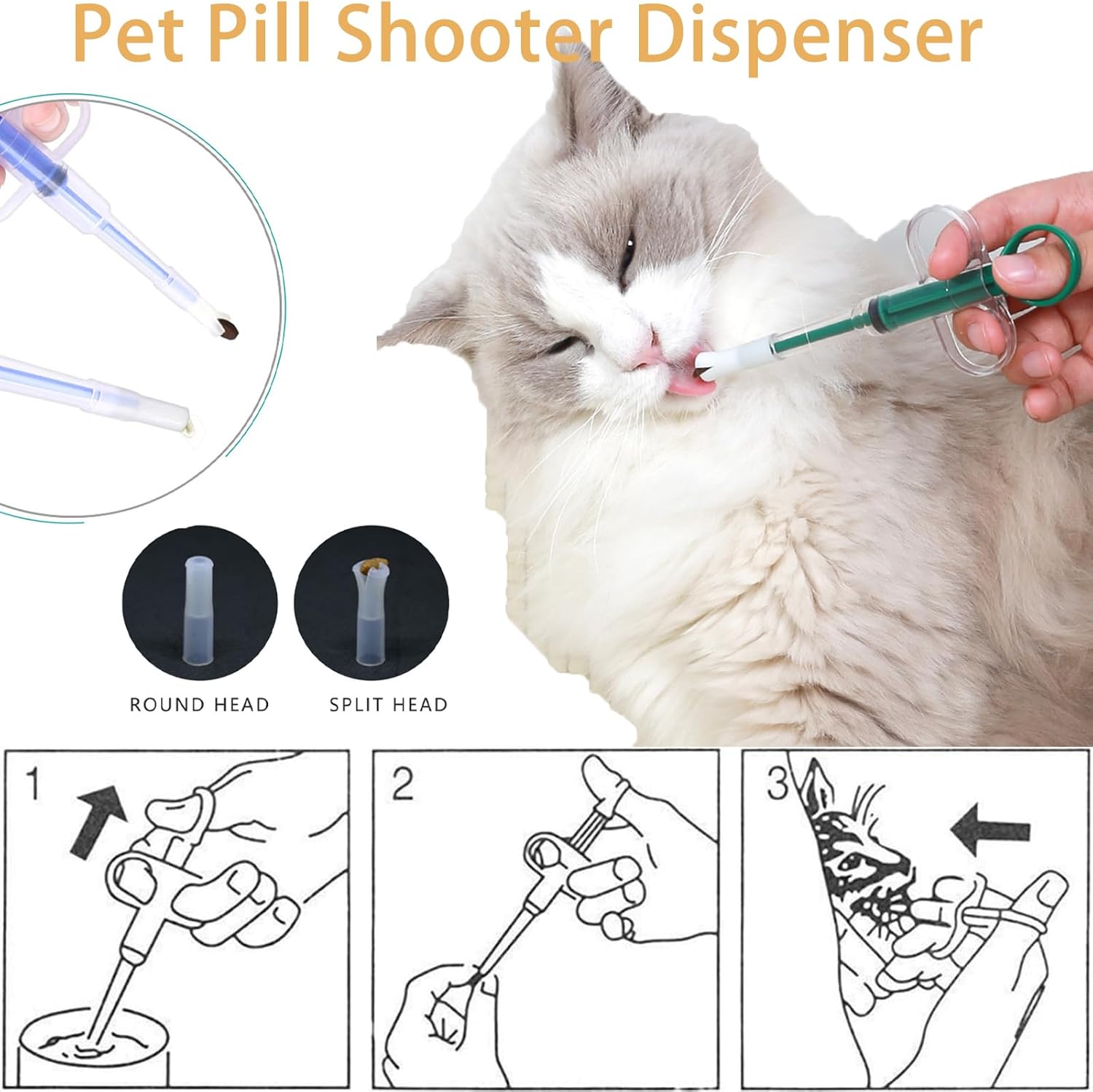 Pet Pill Shooter Dispenser

ROUND HEAD

SPLIT HEAD

1

2

3