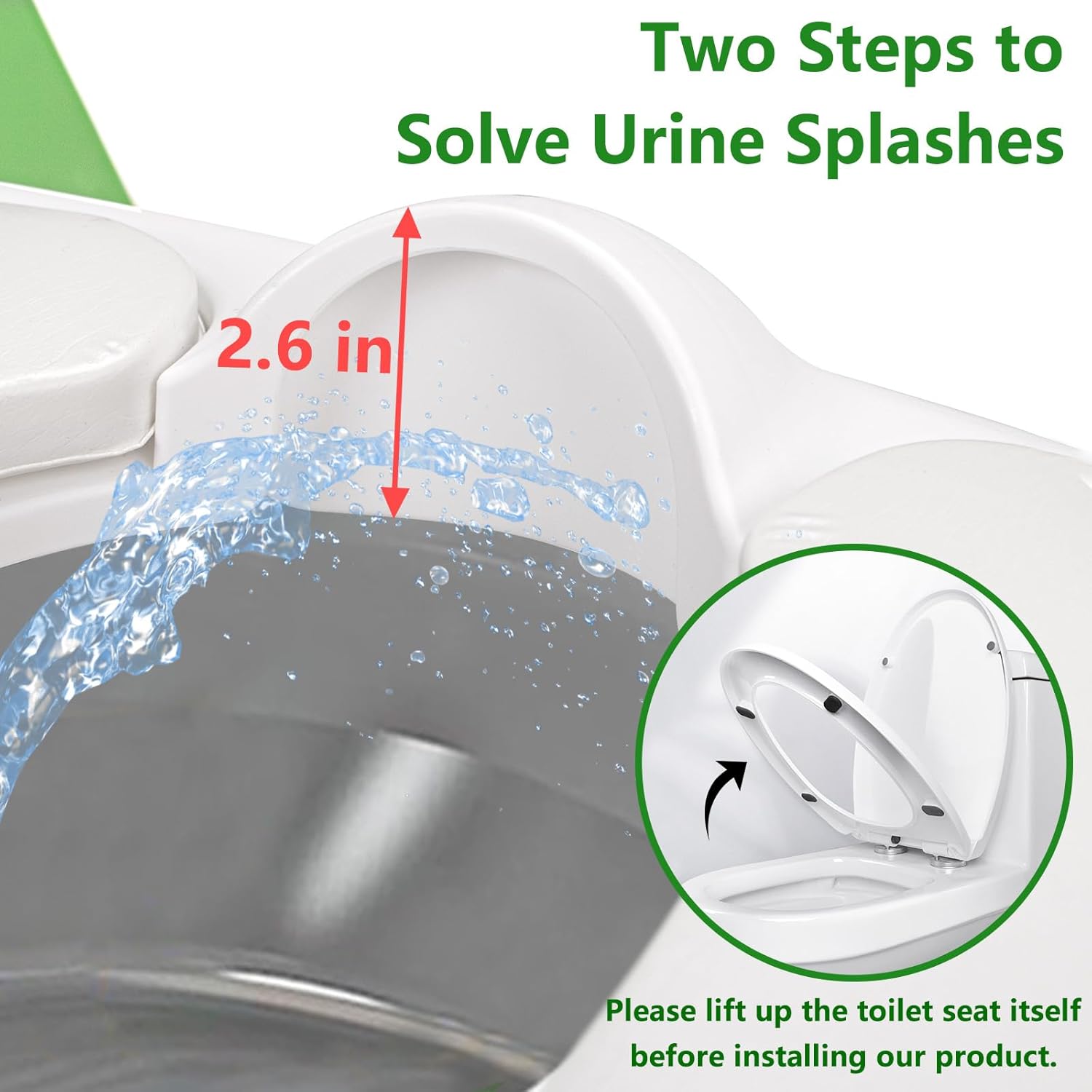 Two Steps to Solve Urine Splashes

2.6 in

Please lift up the toilet seat itself before installing our product.