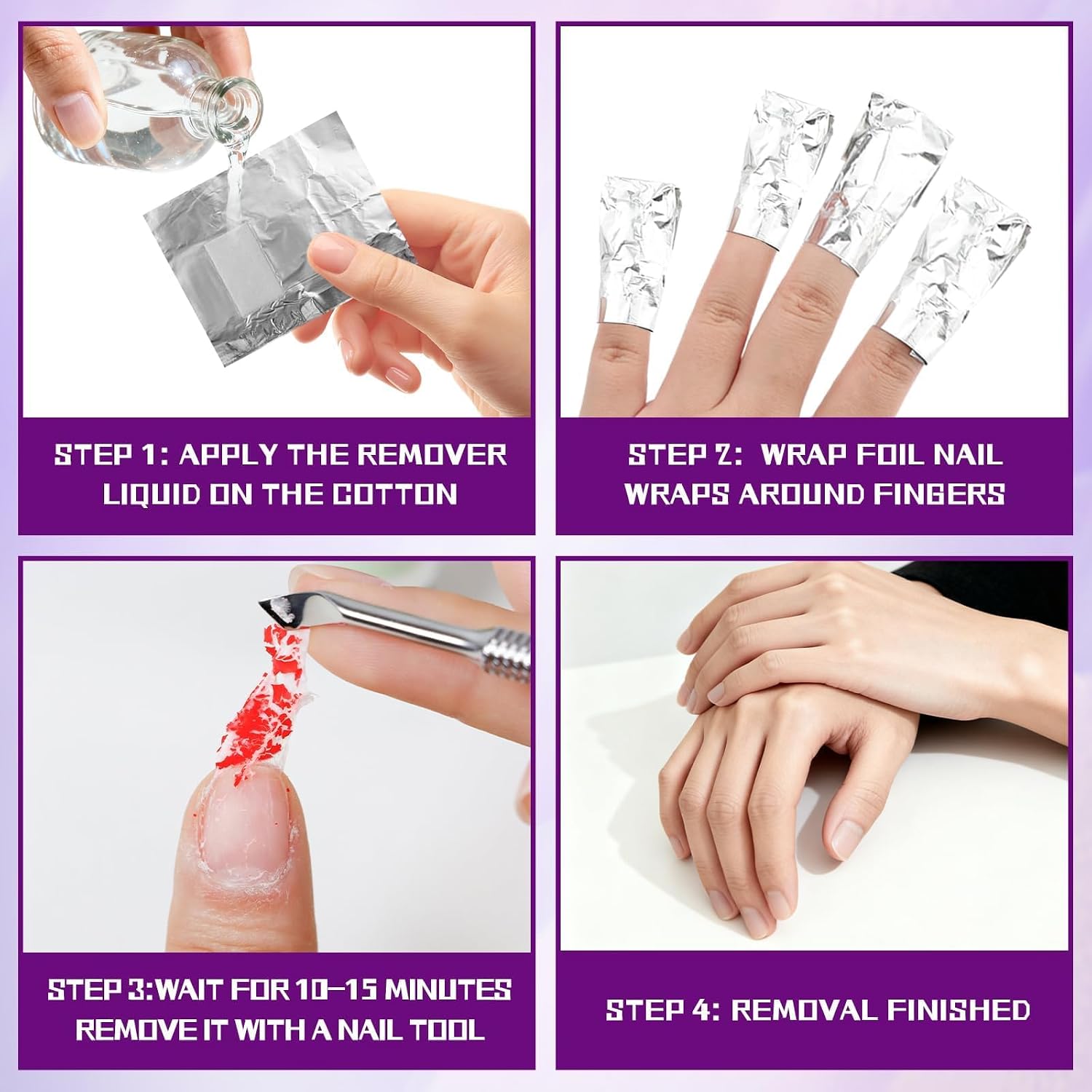 STEP 1: APPLY THE REMOVER LIQUID ON THE COTTON

STEP 2: WRAP FOIL NAIL WRAPS AROUND FINGERS

STEP 3:WAIT FOR 10-15 MINUTES REMOVE IT WITH A NAIL TOOL

STEP 4: REMOVAL FINISHED