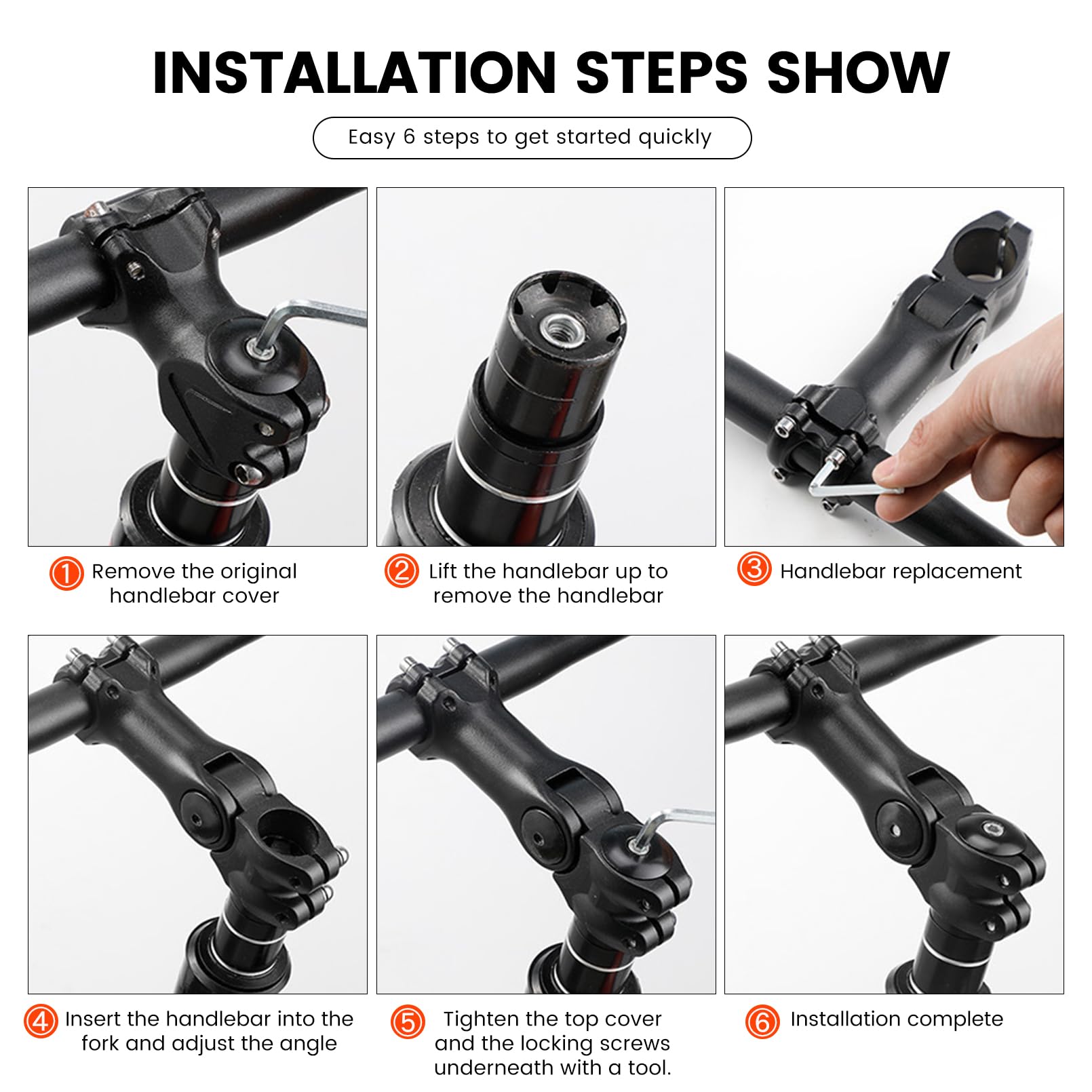 INSTALLATION STEPS SHOW

Easy 6 steps to get started quickly

① Remove the original handlebar cover

② Lift the handlebar up to remove the handlebar

③ Handlebar replacement

④ Insert the handlebar into the fork and adjust the angle

⑤ Tighten the top cover and the locking screws underneath with a tool.

⑥ Installation complete