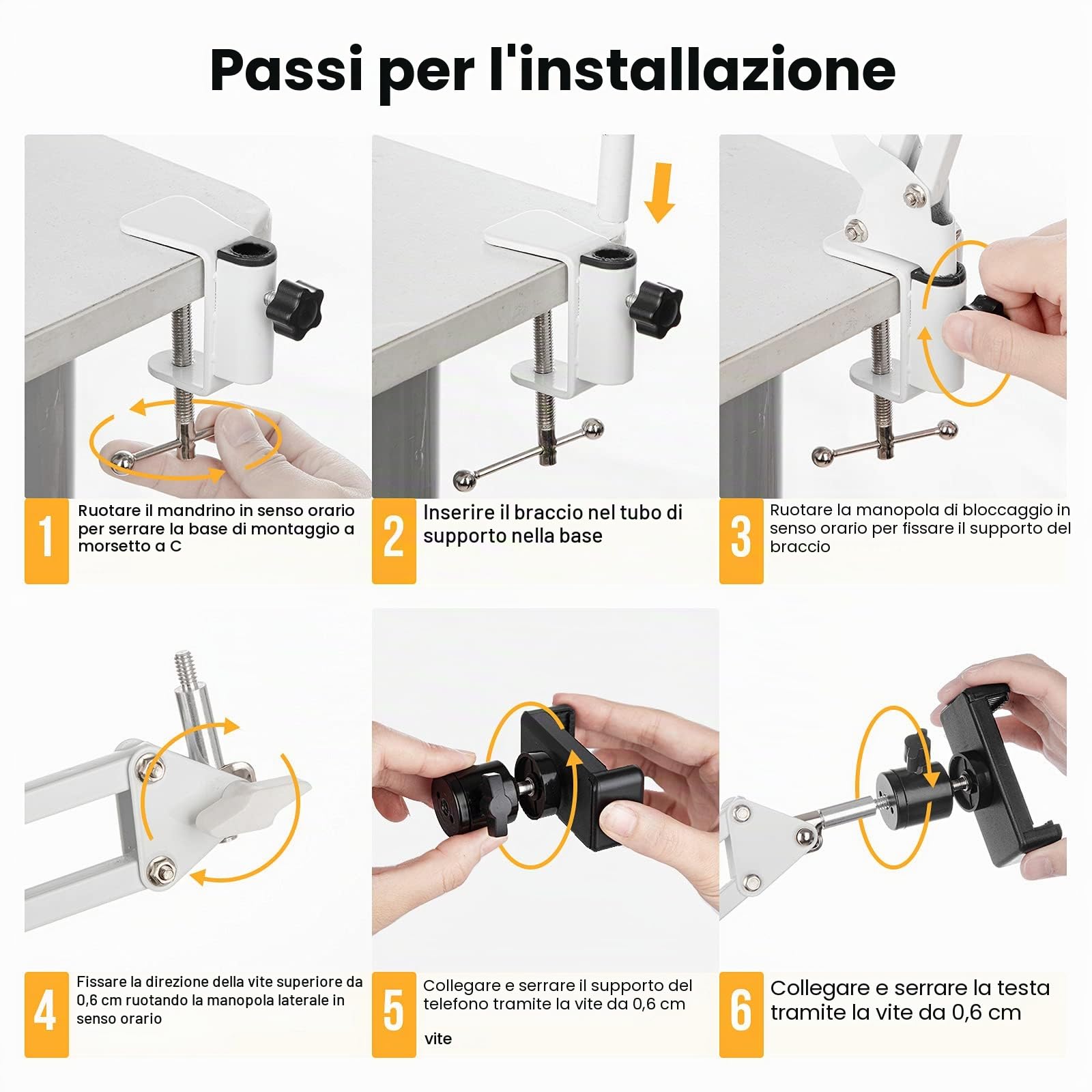 Passi per l'installazione

1 Ruotare il mandrino in senso orario per serrare la base di montaggio a morsetto a C

2 Inserire il braccio nel tubo di supporto nella base

3 Ruotare la manopola di bloccaggio in senso orario per fissare il supporto del braccio

4 Fissare la direzione della vite superiore da 0,6 cm ruotando la manopola laterale in senso orario

5 Collegare e serrare il supporto del telefono tramite la vite da 0,6 cm

vite

6 Collegare e serrare la testa tramite la vite da 0,6 cm