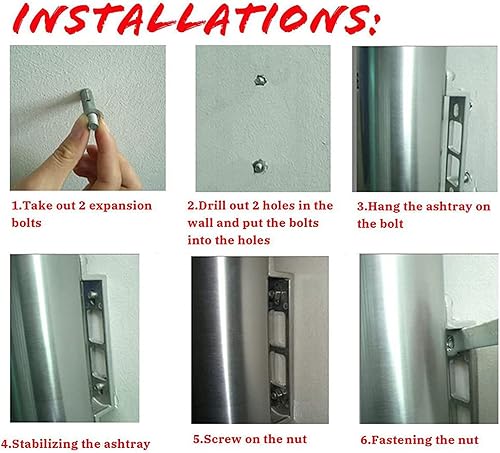 INSTALLATIONS:

1.Take out 2 expansion bolts

2.Drill out 2 holes in the wall and put the bolts into the holes

3.Hang the ashtray on the bolt

4.Stabilizing the ashtray

5.Screw on the nut

6.Fastening the nut