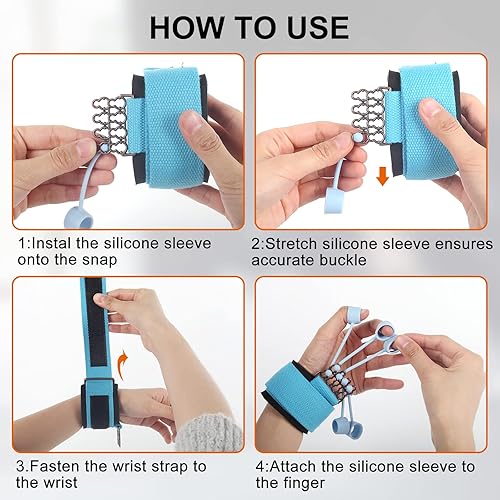 HOW TO USE

1:Instal the silicone sleeve onto the snap

2:Stretch silicone sleeve ensures accurate buckle

3.Fasten the wrist strap to the wrist

4:Attach the silicone sleeve to the finger