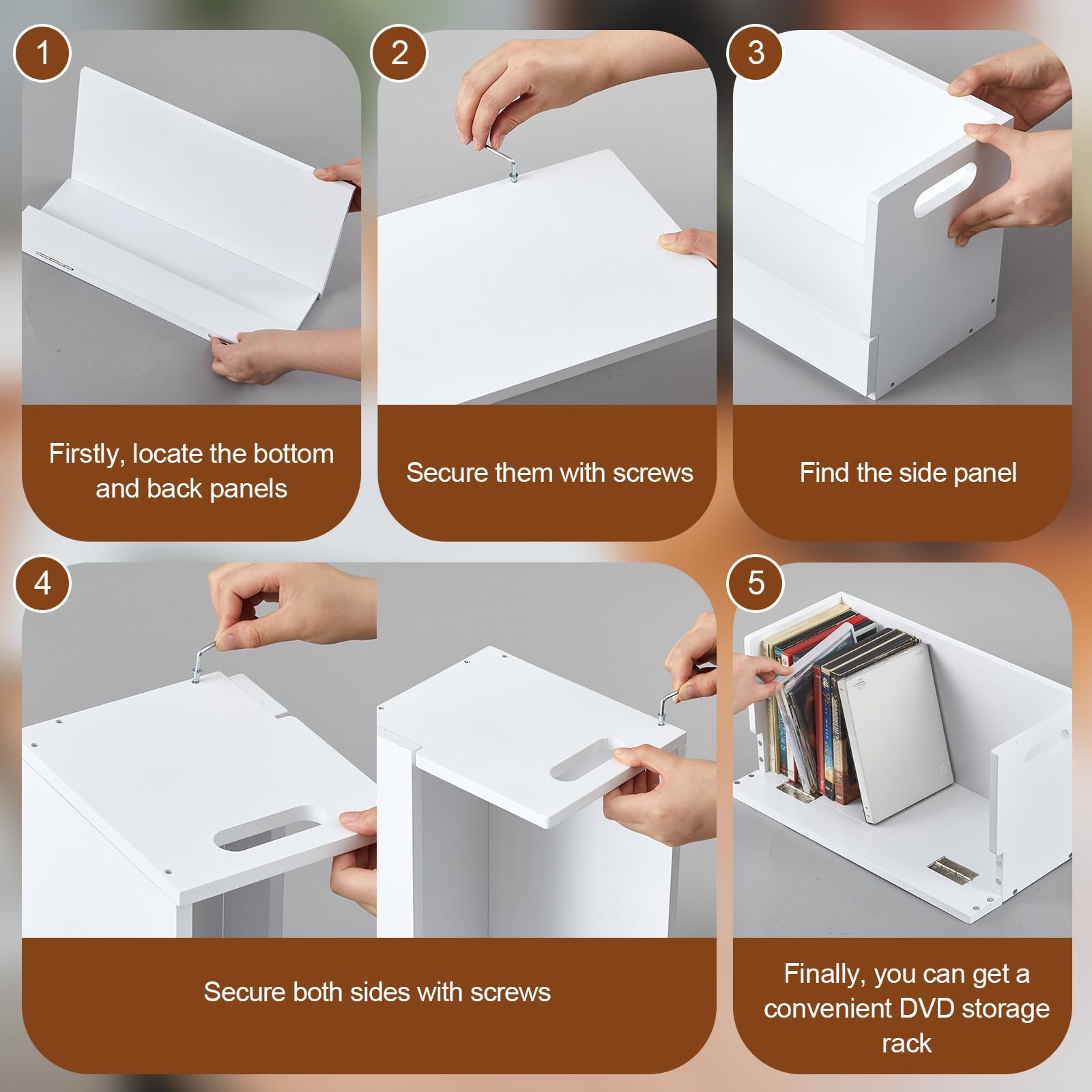 1

Firstly, locate the bottom and back panels

2

Secure them with screws

3

Find the side panel

4

Secure both sides with screws

5

Finally, you can get a convenient DVD storage rack