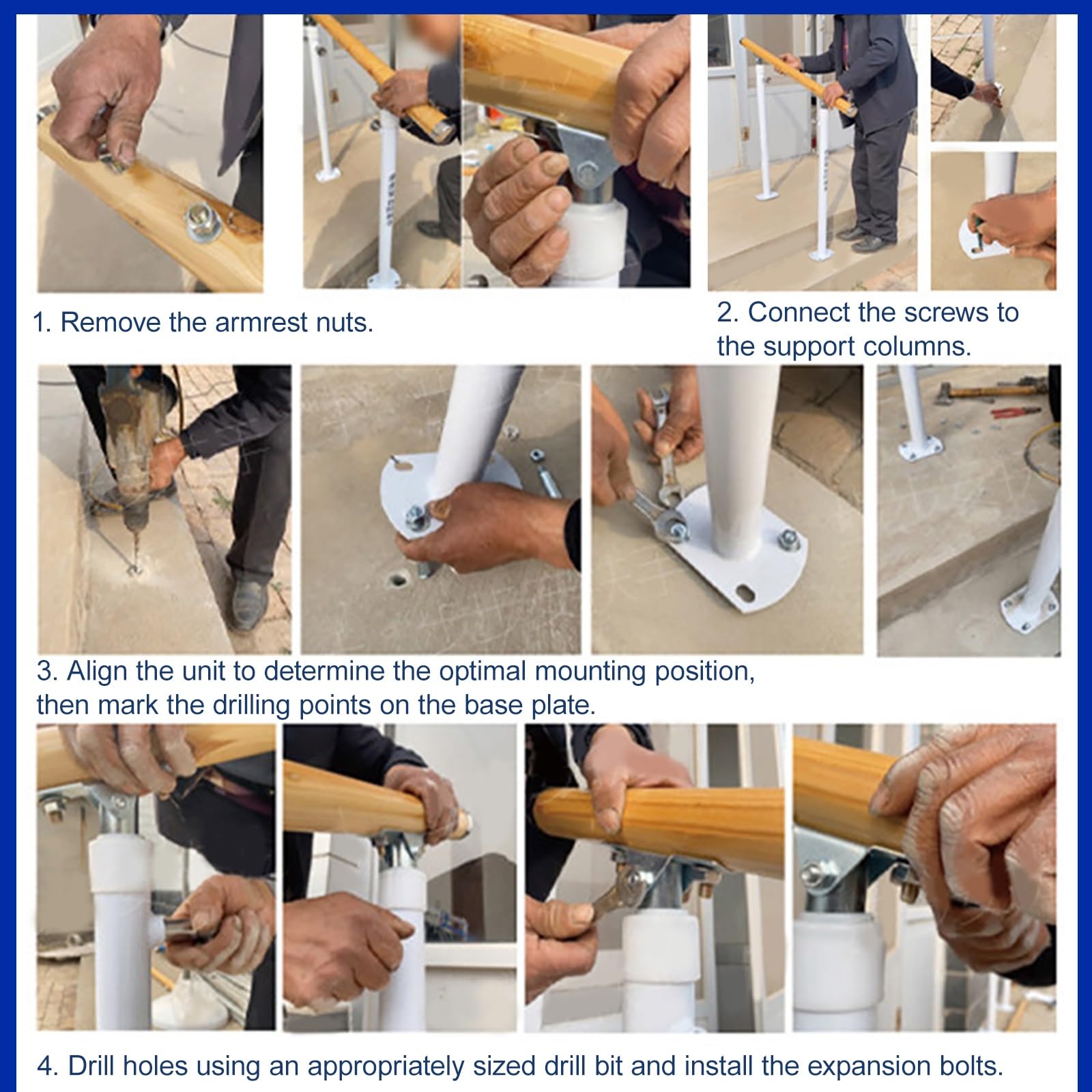 1. Remove the armrest nuts.

2. Connect the screws to the support columns.

3. Align the unit to determine the optimal mounting position, then mark the drilling points on the base plate.

4. Drill holes using an appropriately sized drill bit and install the expansion bolts.