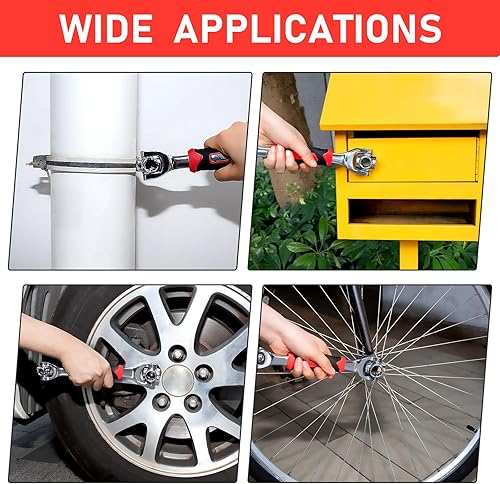 WIDE APPLICATIONS