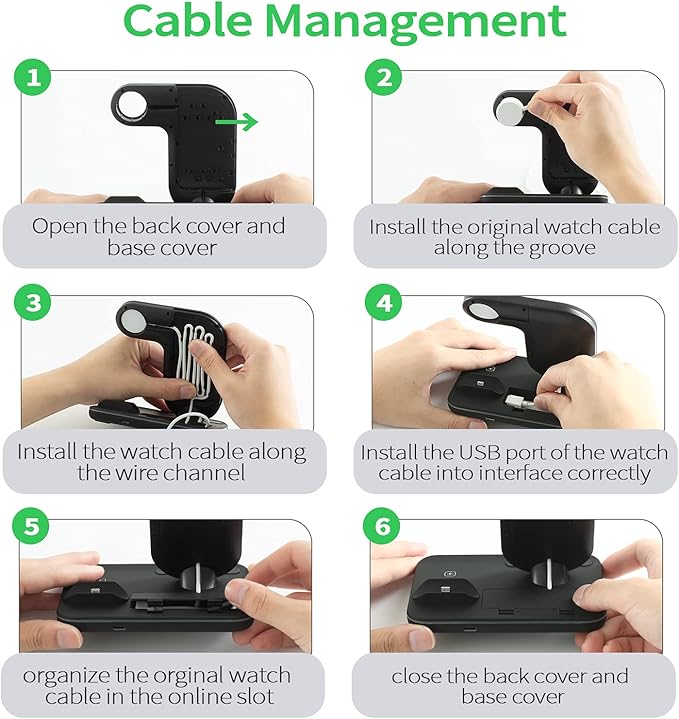 Cable Management

1

Open the back cover and base cover

2

Install the original watch cable along the groove

3

Install the watch cable along the wire channel

4

Install the USB port of the watch cable into interface correctly

5

organize the orginal watch cable in the online slot

6

close the back cover and base cover