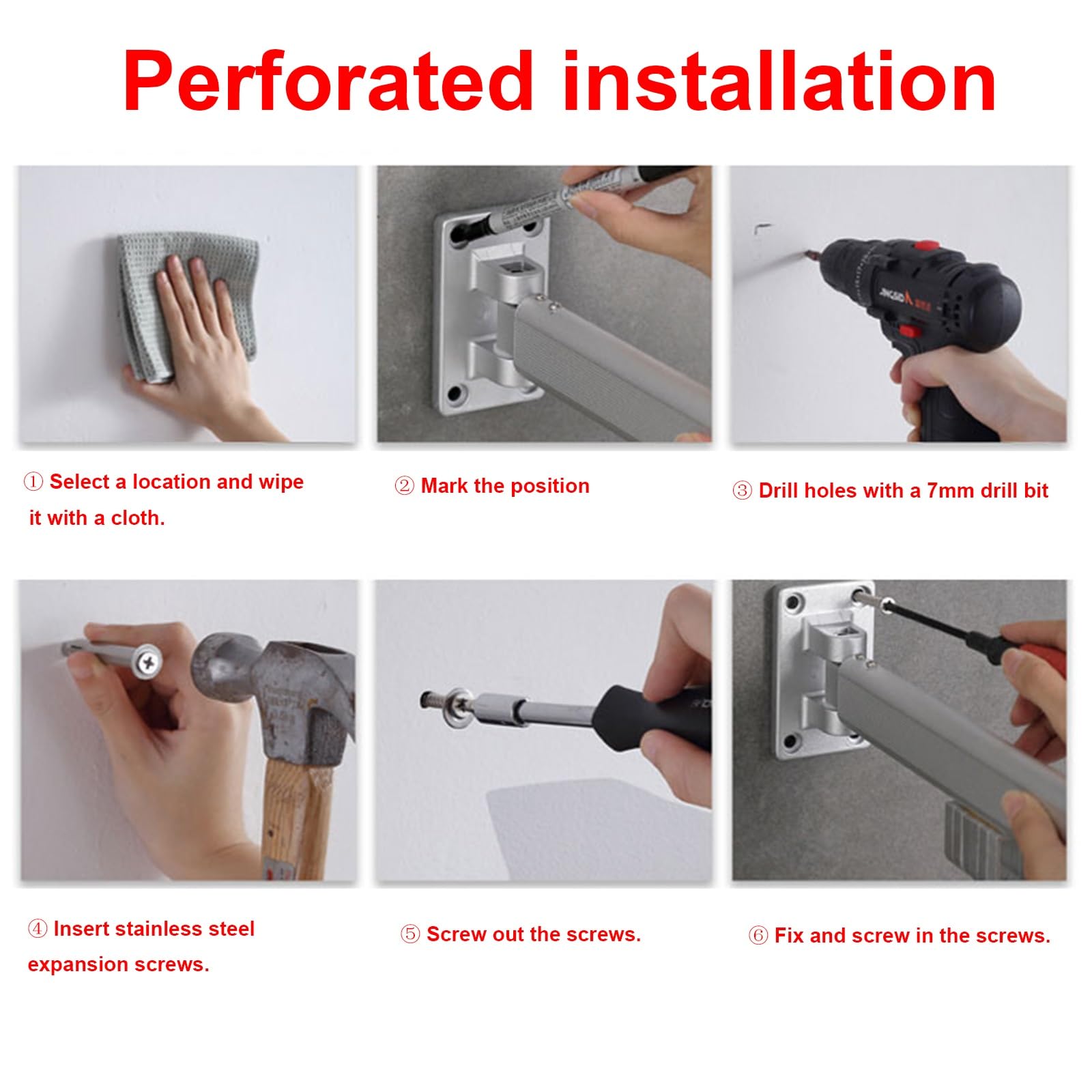 Perforated installation

① Select a location and wipe it with a cloth.

② Mark the position

③ Drill holes with a 7mm drill bit

④ Insert stainless steel expansion screws.

⑤ Screw out the screws.

⑥ Fix and screw in the screws.