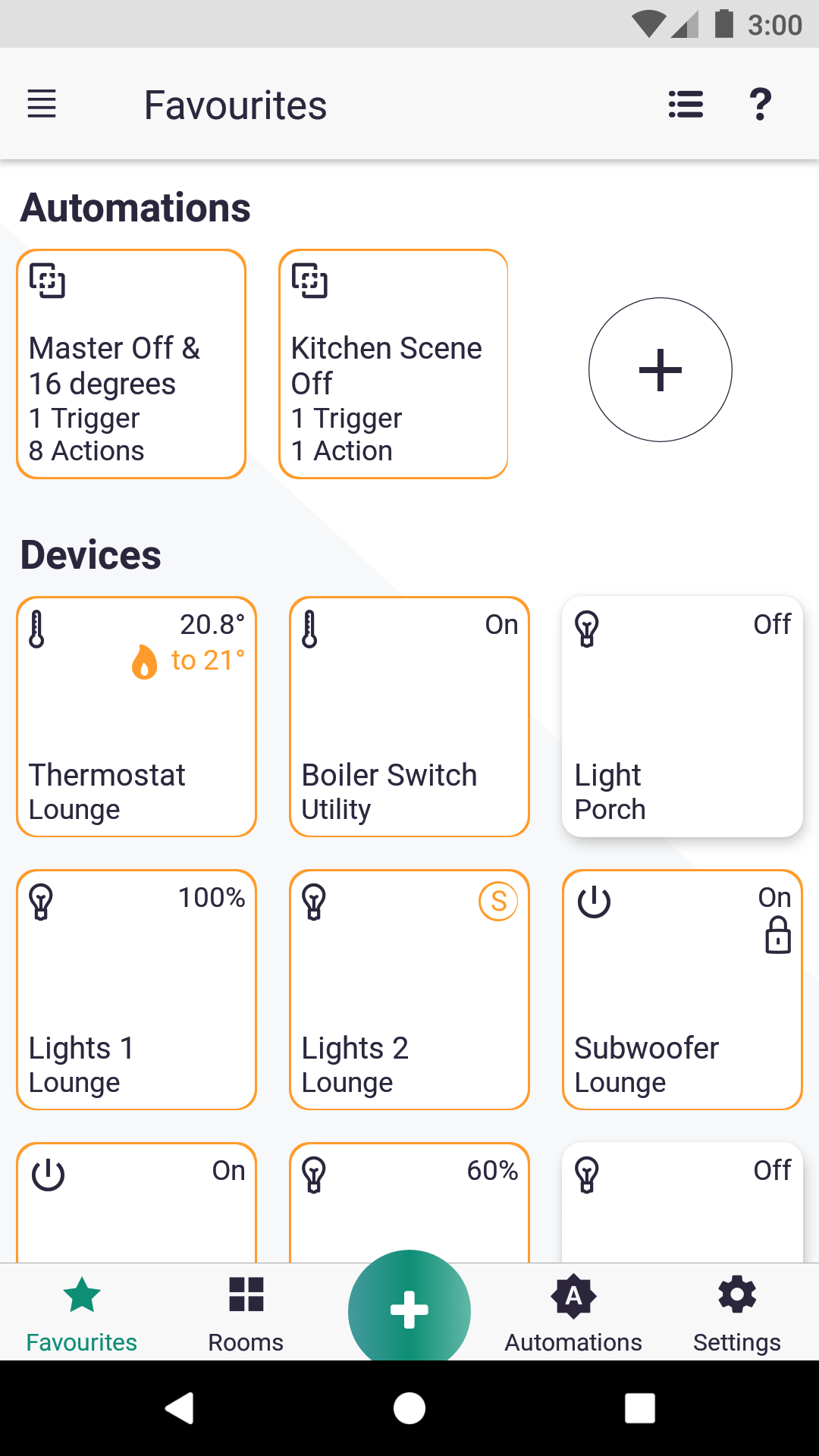 3:00

Favourites

?

Automations

Master Off & 16 degrees
1 Trigger
8 Actions

Kitchen Scene Off
1 Trigger
1 Action

+

Devices

20.8°
to 21°
Thermostat
Lounge

On
Boiler Switch
Utility

Off
Light
Porch

100%
Lights 1
Lounge

S
Lights 2
Lounge

On
Subwoofer
Lounge

On

60%

Off

Favourites
Rooms
+
A
Automations
Settings