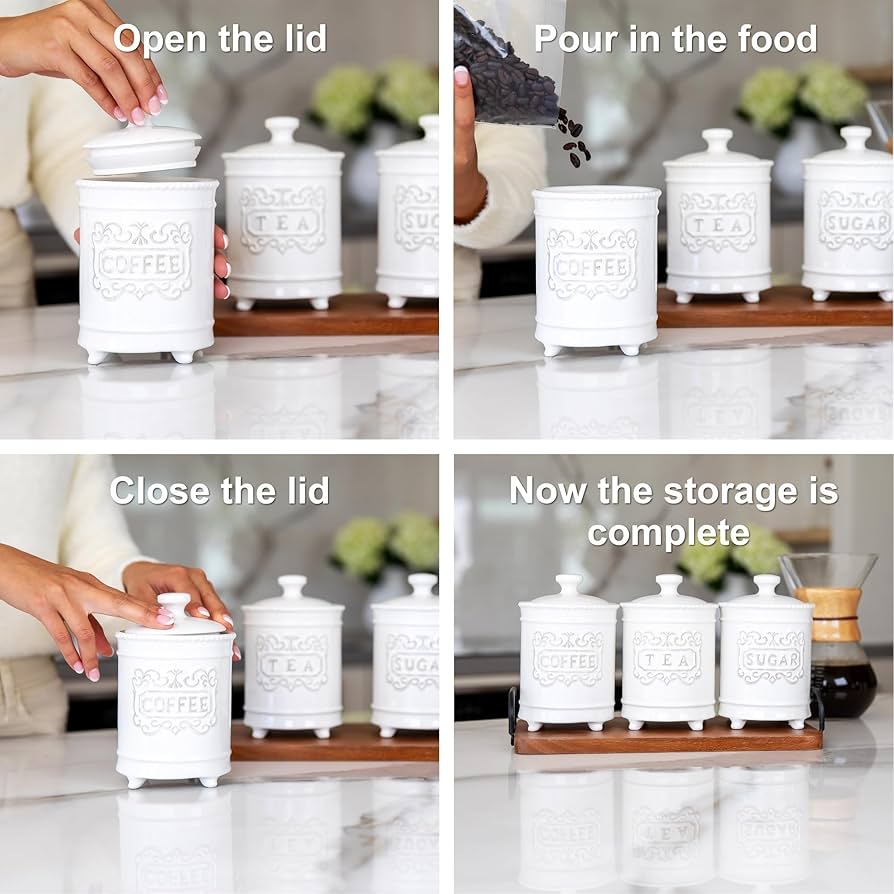 Open the lid

COFFEE

TEA

SUG

Pour in the food

COFFEE

TEA

SUGAR

Close the lid

COFFEE

TEA

SUGA

Now the storage is complete

COFFEE

TEA

SUGAR