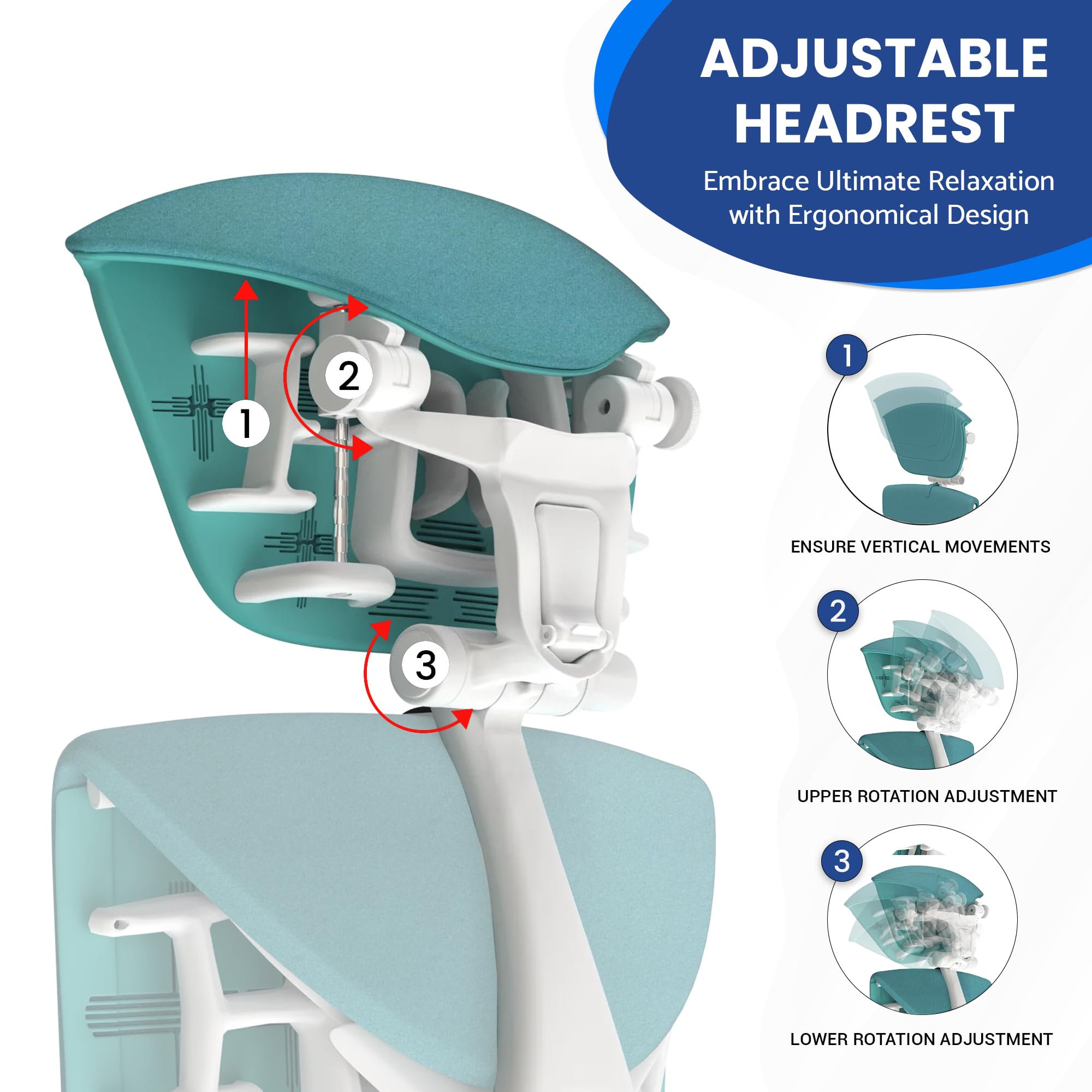 ADJUSTABLE HEADREST

Embrace Ultimate Relaxation with Ergonomical Design

2

1

3

1

ENSURE VERTICAL MOVEMENTS

2

UPPER ROTATION ADJUSTMENT

3

LOWER ROTATION ADJUSTMENT