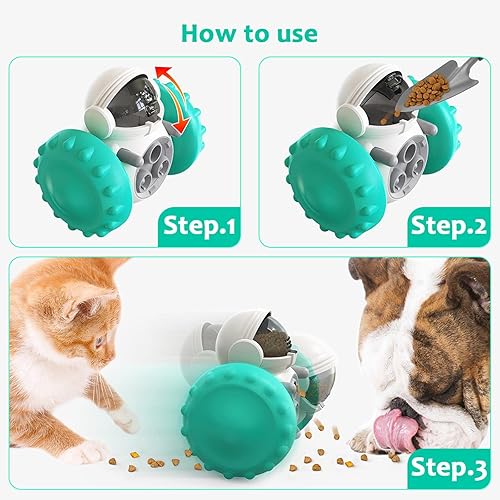 How to use

Step.1

Step.2

Step.3