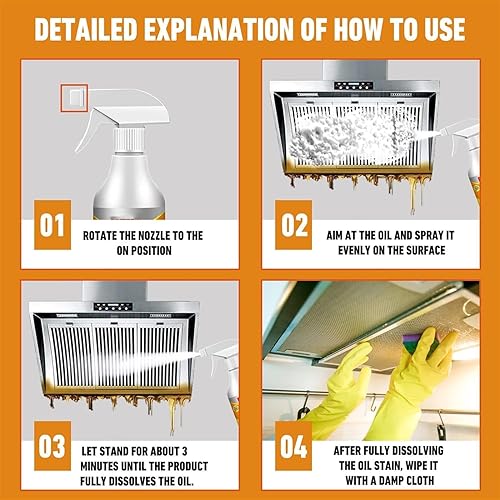 DETAILED EXPLANATION OF HOW TO USE

01

ROTATE THE NOZZLE TO THE ON POSITION

02

AIM AT THE OIL AND SPRAY IT EVENLY ON THE SURFACE

03

LET STAND FOR ABOUT 3 MINUTES UNTIL THE PRODUCT FULLY DISSOLVES THE OIL.

04

AFTER FULLY DISSOLVING THE OIL STAIN, WIPE IT WITH A DAMP CLOTH