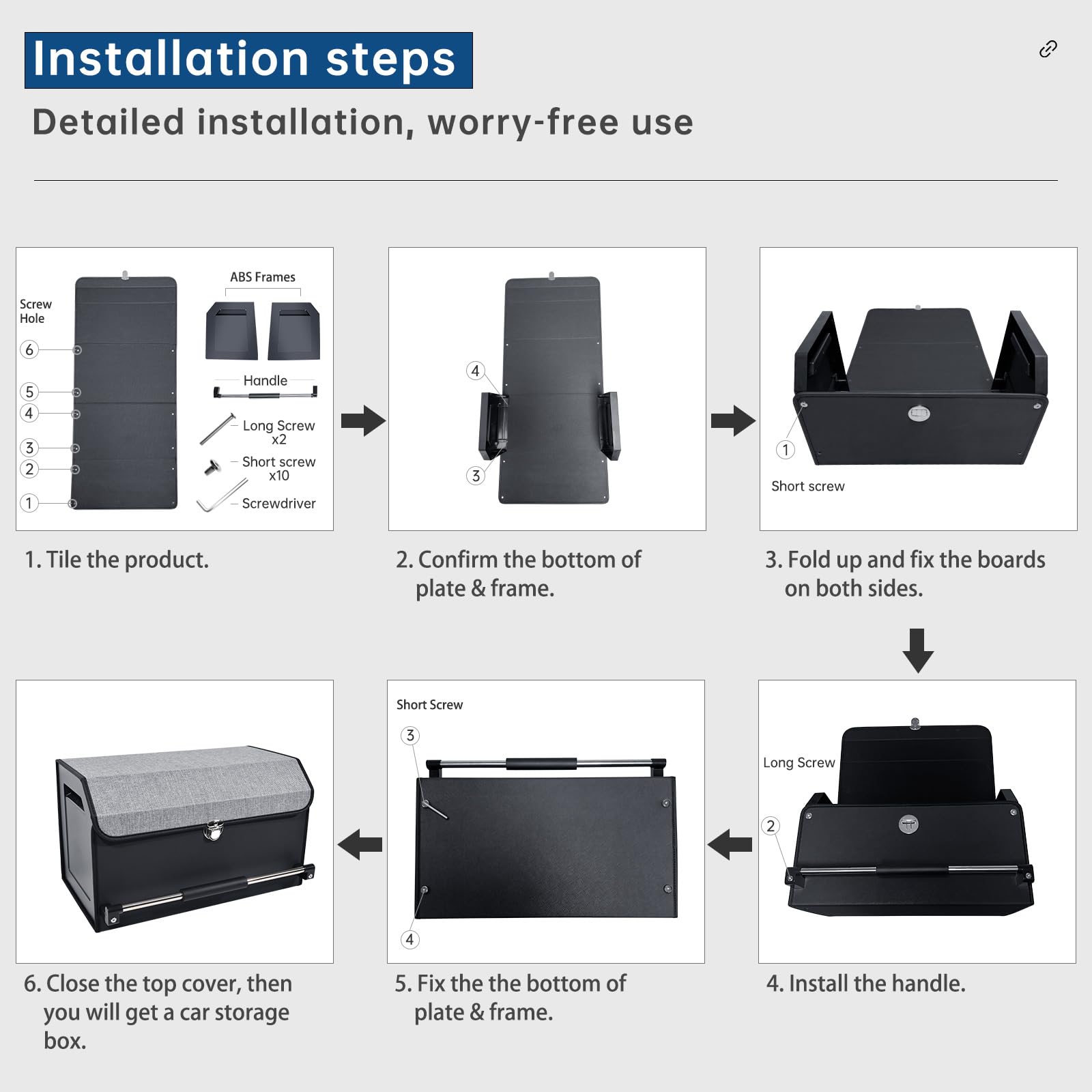 Installation steps

Detailed installation, worry-free use

Screw Hole
6
5
4
3
2
1
ABS Frames
Handle
Long Screw x2
Short screw x10
Screwdriver

1. Tile the product.

4
3

2. Confirm the bottom of plate & frame.

1
Short screw

3. Fold up and fix the boards on both sides.

Long Screw
2

4. Install the handle.

Short Screw
3
4

5. Fix the the bottom of plate & frame.

6. Close the top cover, then you will get a car storage box.