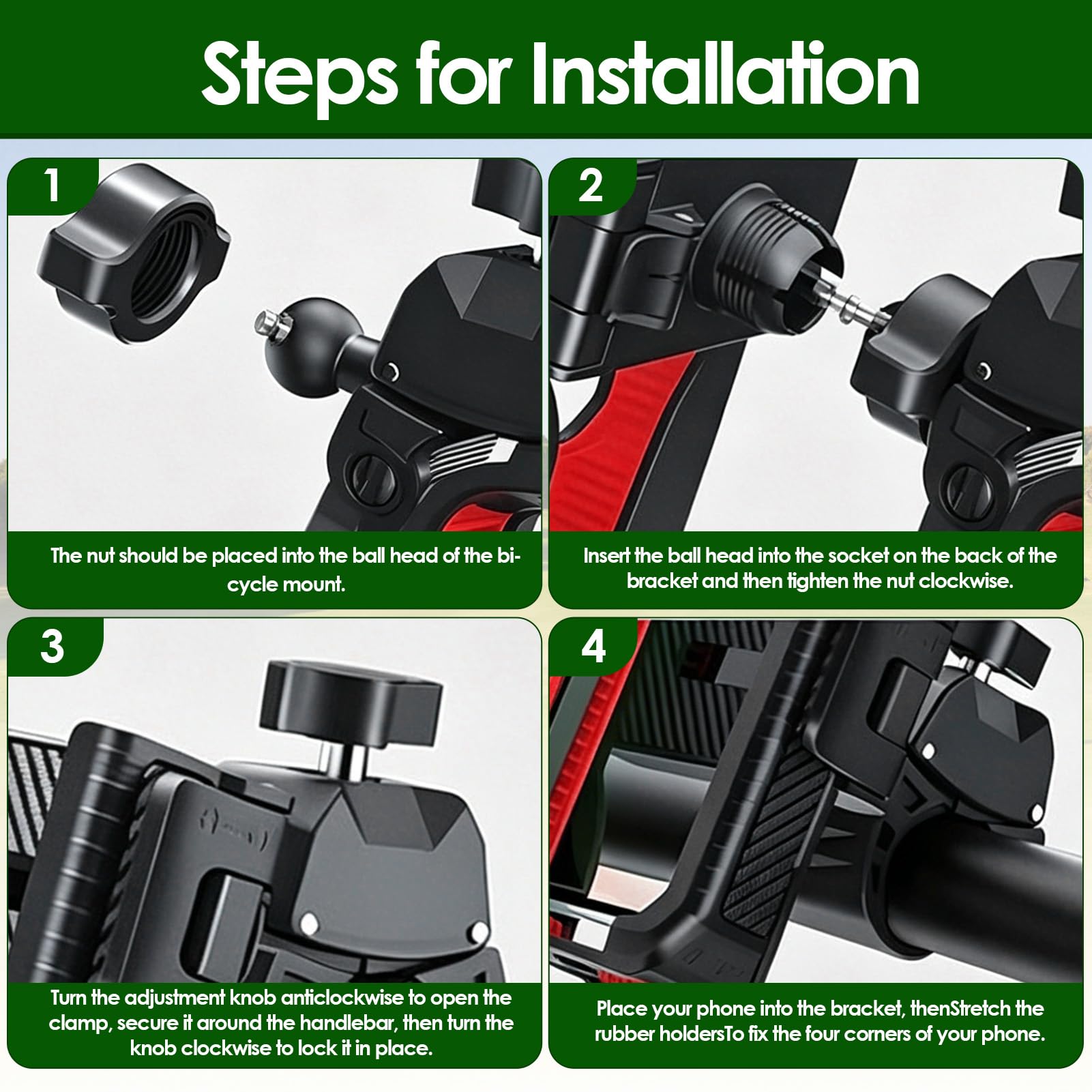 Steps for Installation

1

The nut should be placed into the ball head of the bicycle mount.

2

Insert the ball head into the socket on the back of the bracket and then tighten the nut clockwise.

3

Turn the adjustment knob anticlockwise to open the clamp, secure it around the handlebar, then turn the knob clockwise to lock it in place.

4

Place your phone into the bracket, thenStretch the rubber holdersTo fix the four corners of your phone.