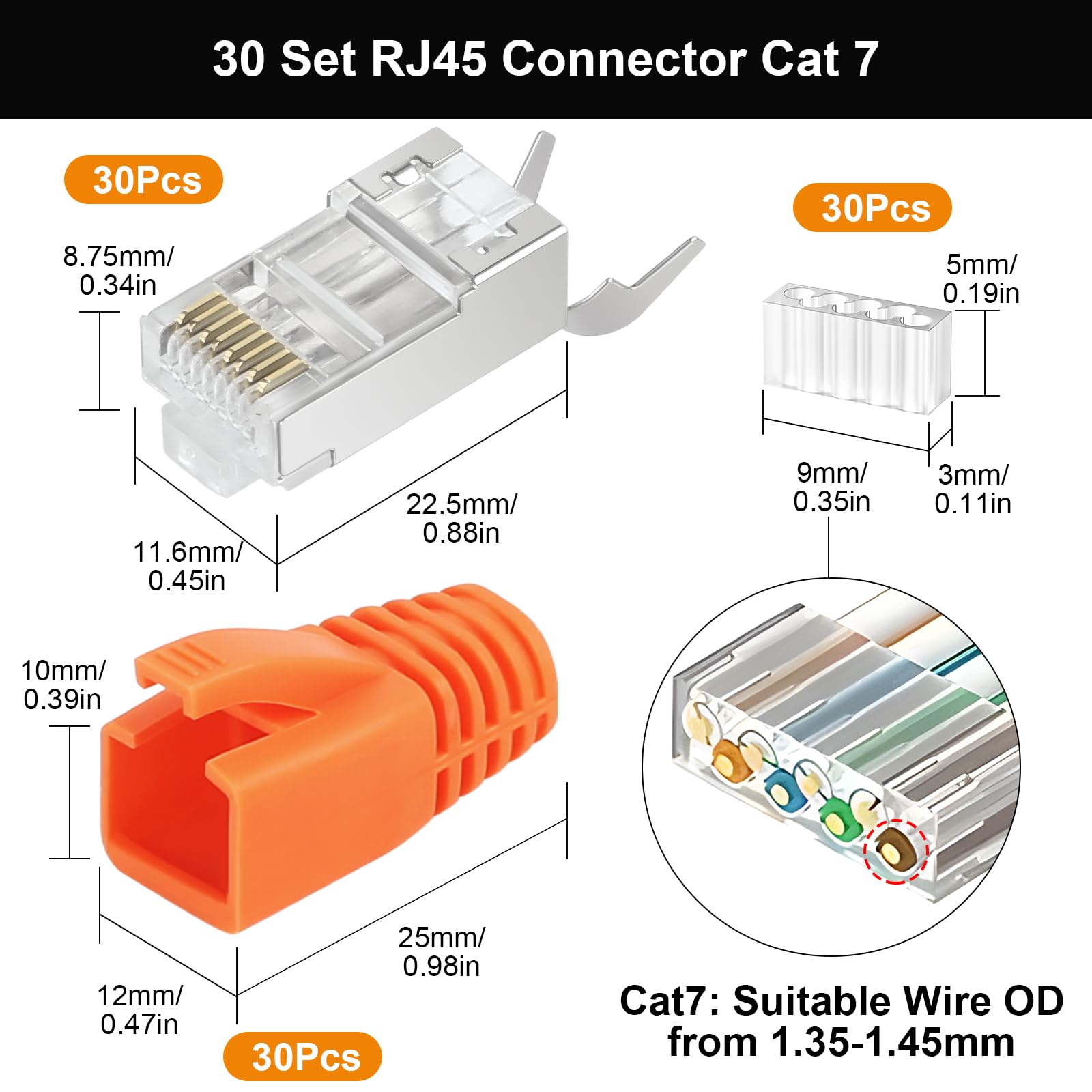 30 Set RJ45 Connector Cat 7

30Pcs

8.75mm/ 0.34in

22.5mm/ 0.88in

11.6mm/ 0.45in

30Pcs

5mm/ 0.19in

9mm/ 0.35in

3mm/ 0.11in

10mm/ 0.39in

25mm/ 0.98in

12mm/ 0.47in

30Pcs

Cat7: Suitable Wire OD from 1.35-1.45mm