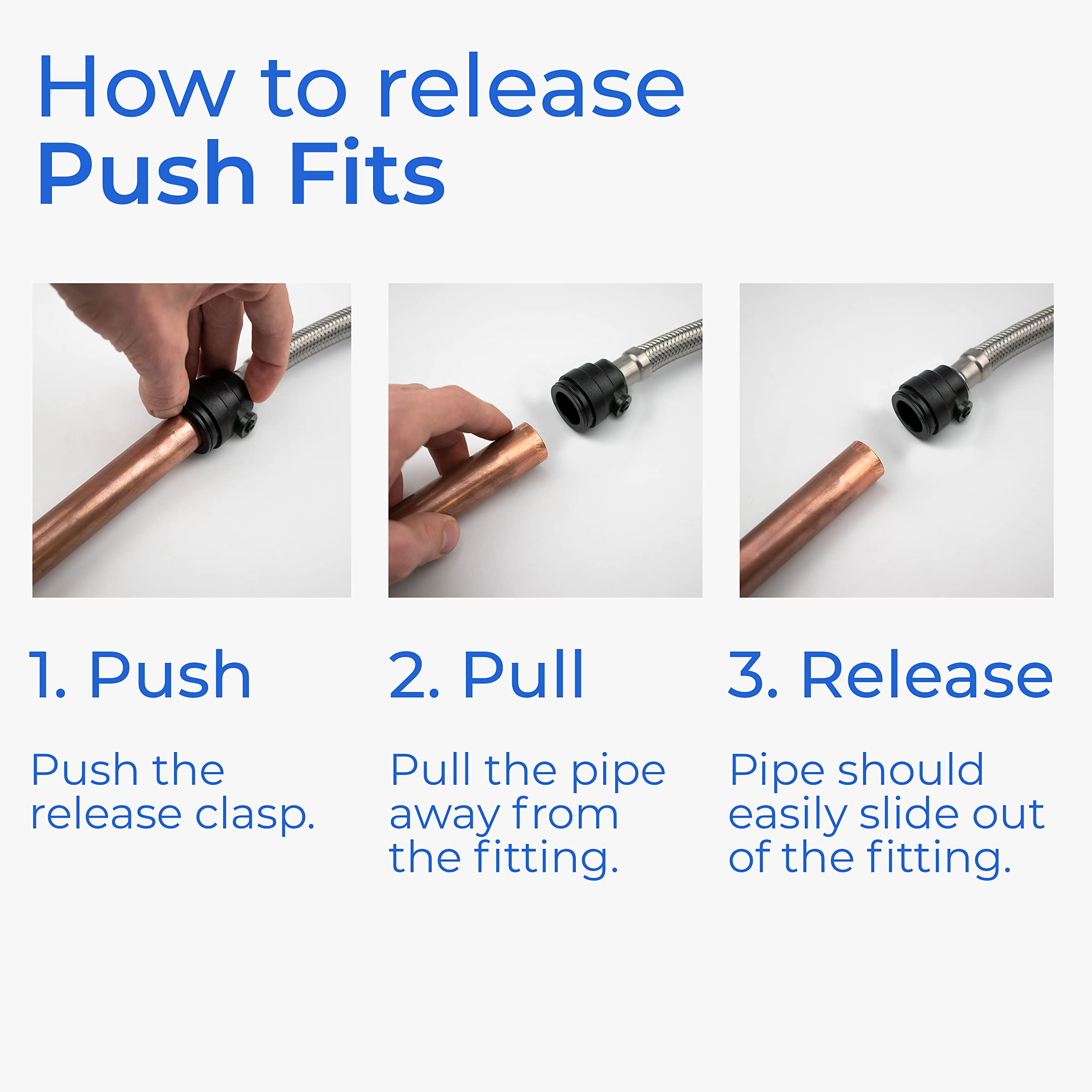 How to release
Push Fits

1. Push

Push the release clasp.

2. Pull

Pull the pipe away from the fitting.

3. Release

Pipe should easily slide out of the fitting.