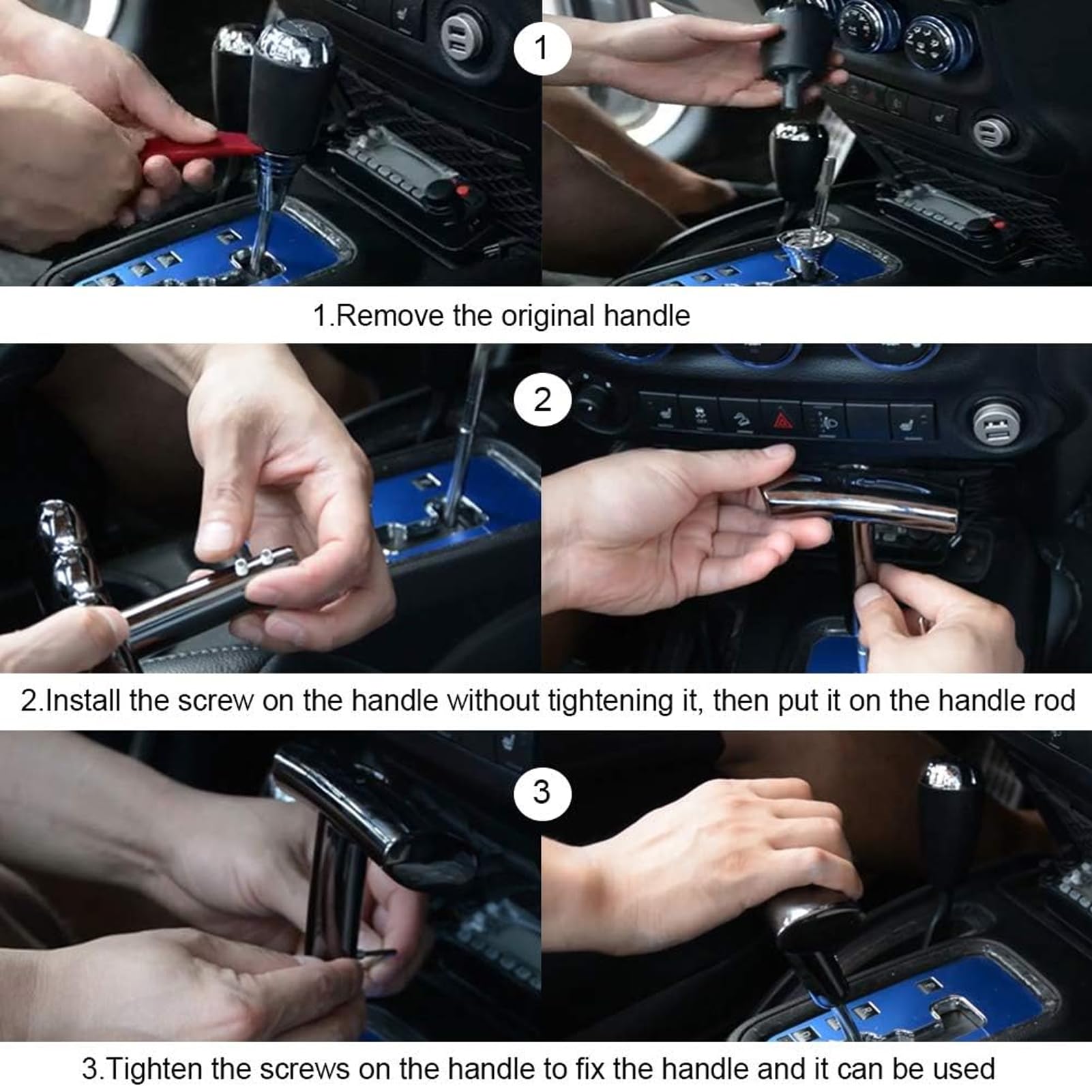 1

1.Remove the original handle

2

2.Install the screw on the handle without tightening it, then put it on the handle rod

3

3.Tighten the screws on the handle to fix the handle and it can be used